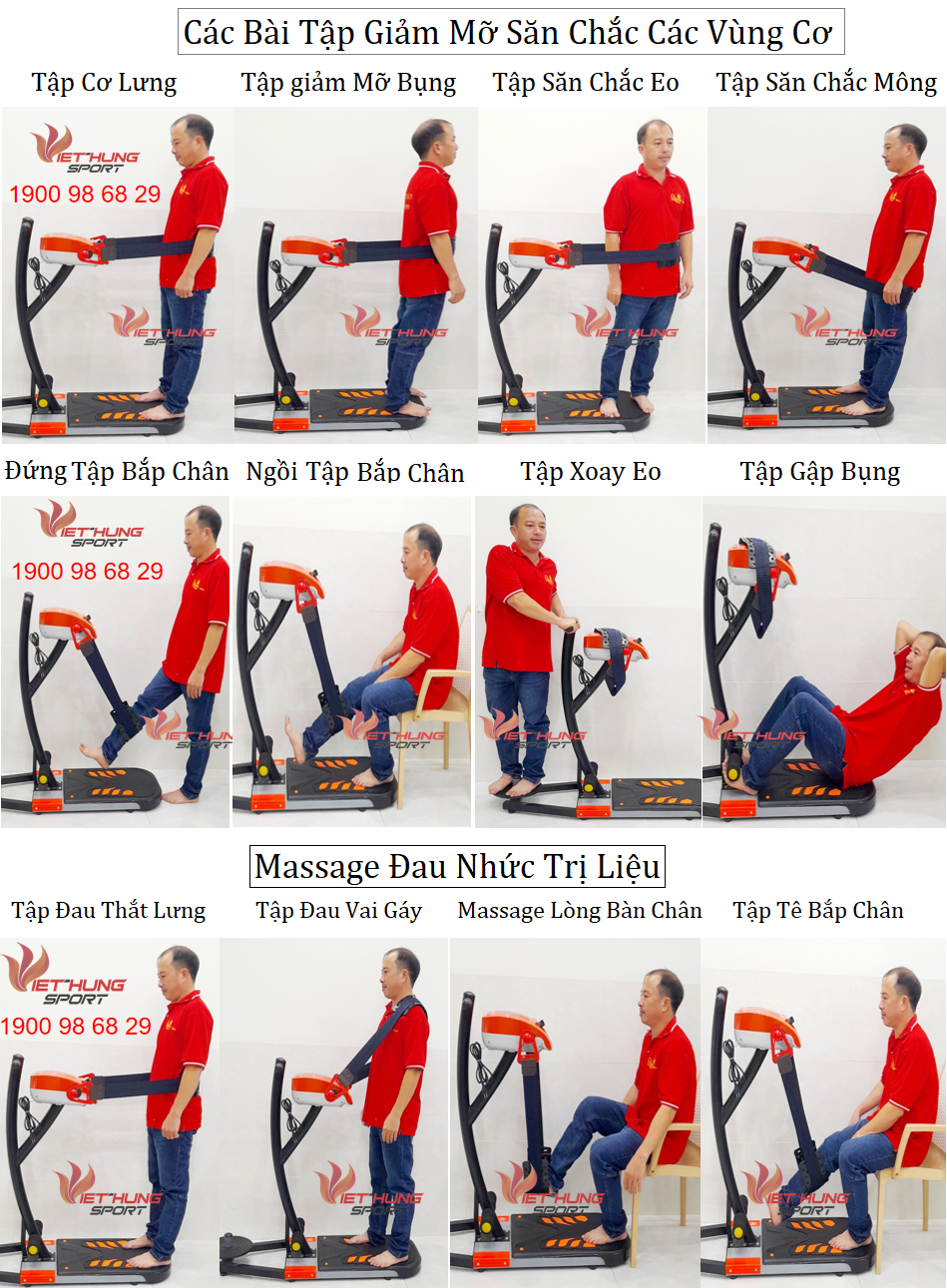 Các Bài Tập Giảm Mỡ Săn Chắc Các Vùng Cơ

Tập Cơ Lưng

Tập giảm Mỡ Bụng

Tập Săn Chắc Eo

Tập Săn Chắc Mông

VIET HUNG SPORT

1900 98 68 29

VIET HUNG SPORT

VIET HUNG SPORT

VIET HUNG SPORT

VIET HUNG SPORT

Đứng Tập Bắp Chân

Ngồi Tập Bắp Chân

Tập Xoay Eo

Tập Gập Bụng

VIET HUNG SPORT

1900 98 68 29

VIET HUNG SPORT

VIET HUNG SPORT

VIET HUNG SPORT

VIET HUNG SPORT

Massage Đau Nhức Trị Liệu

Tập Đau Thắt Lưng

Tập Đau Vai Gáy

Massage Lòng Bàn Chân

Tập Tê Bắp Chân

VIET HUNG SPORT

1900 98 68 29

VIET HUNG SPORT

VIET HUNG SPORT

VIET HUNG SPORT

VIET HUNG SPORT