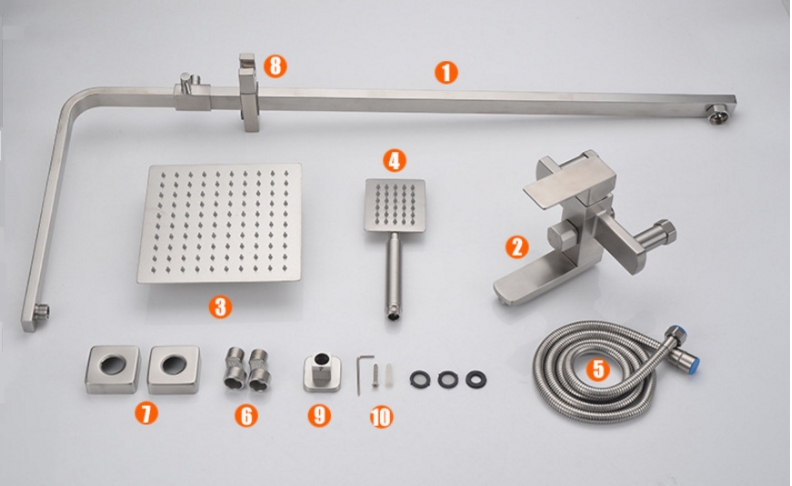 8
1
4
2
3
5
7
6
9
10