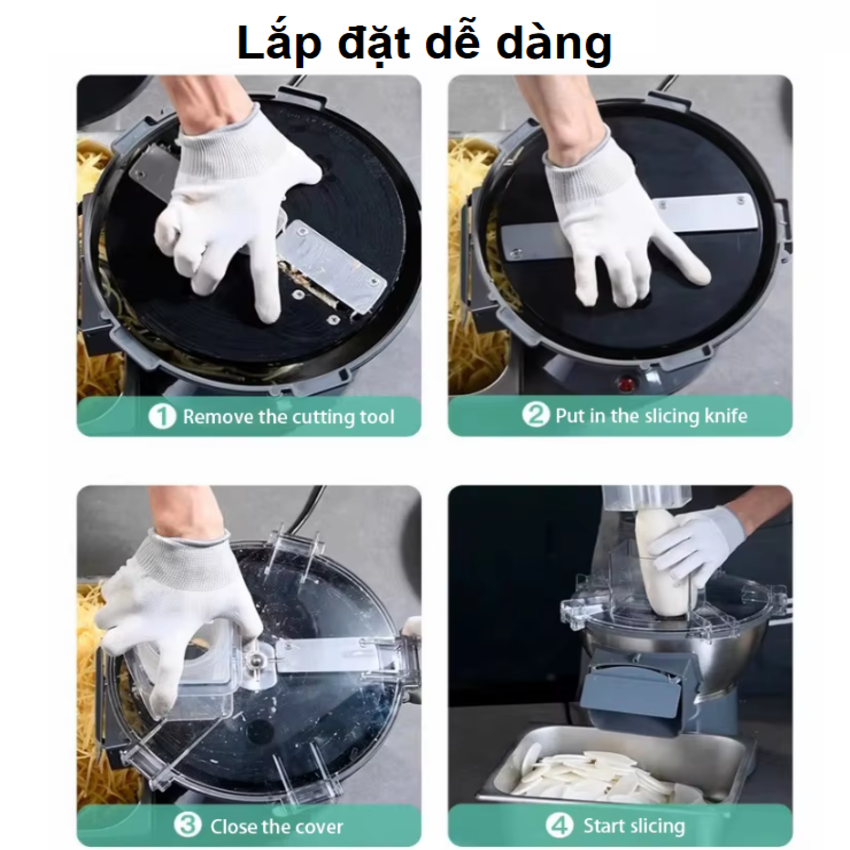 Lắp đặt dễ dàng

1 Remove the cutting tool

2 Put in the slicing knife

3 Close the cover

4 Start slicing