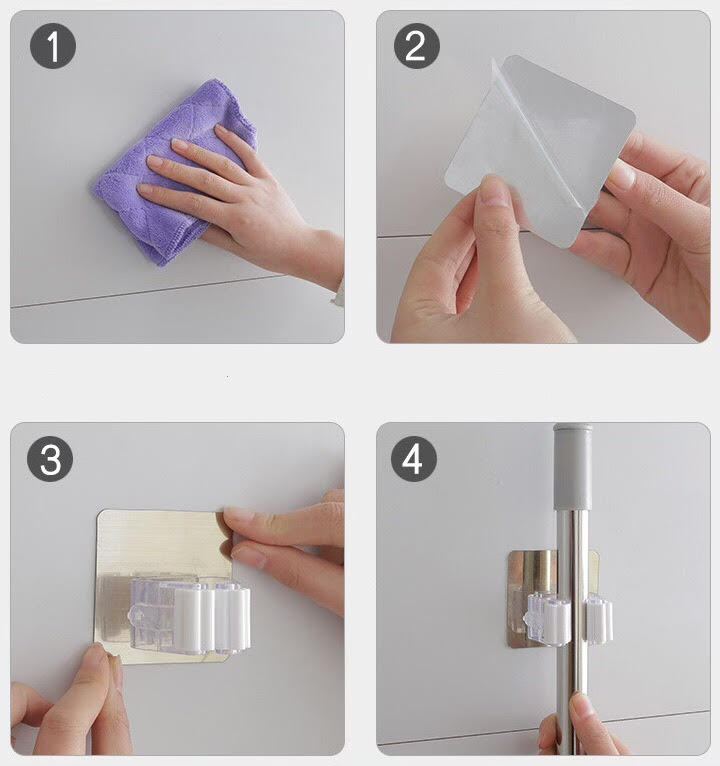 1

2

3

4