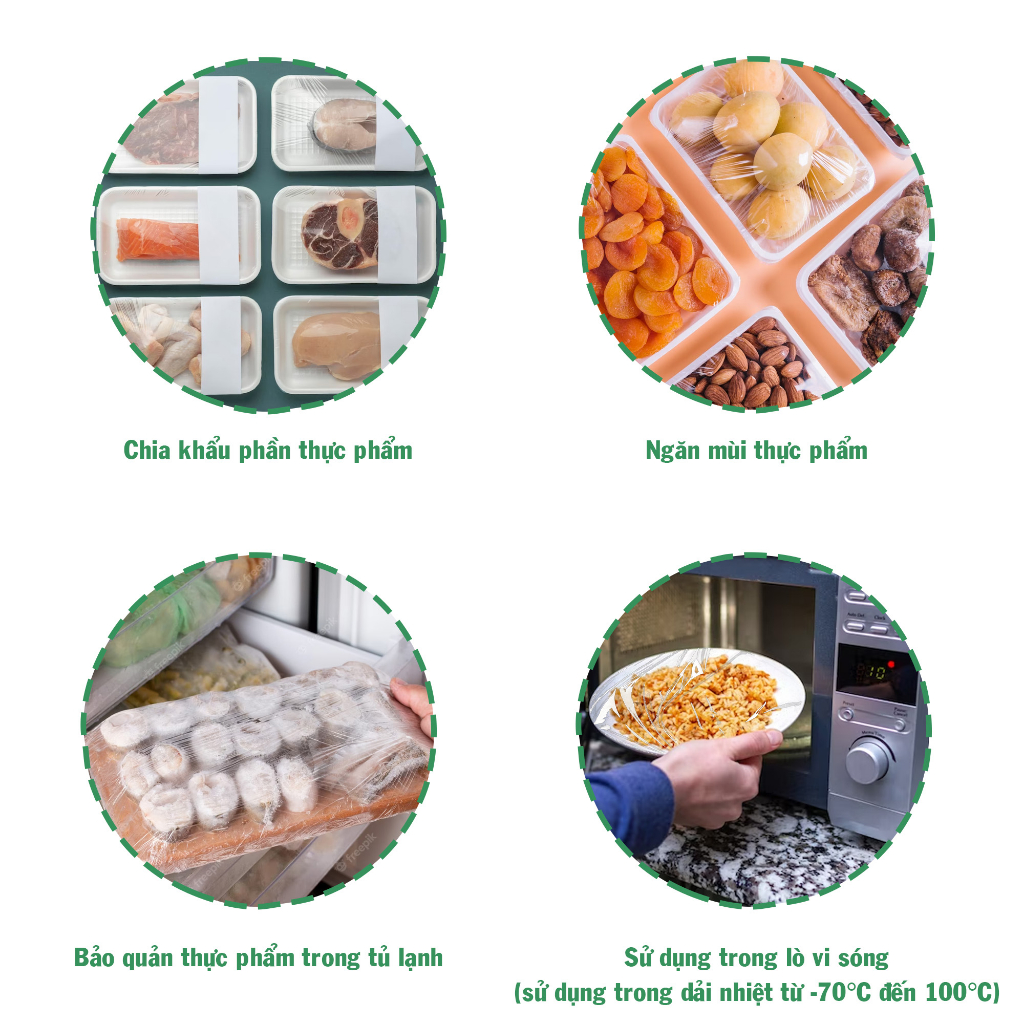 Chia khẩu phần thực phẩm

Ngăn mùi thực phẩm

Bảo quản thực phẩm trong tủ lạnh

Sử dụng trong lò vi sóng
(sử dụng trong dải nhiệt từ -70°C đến 100°C)