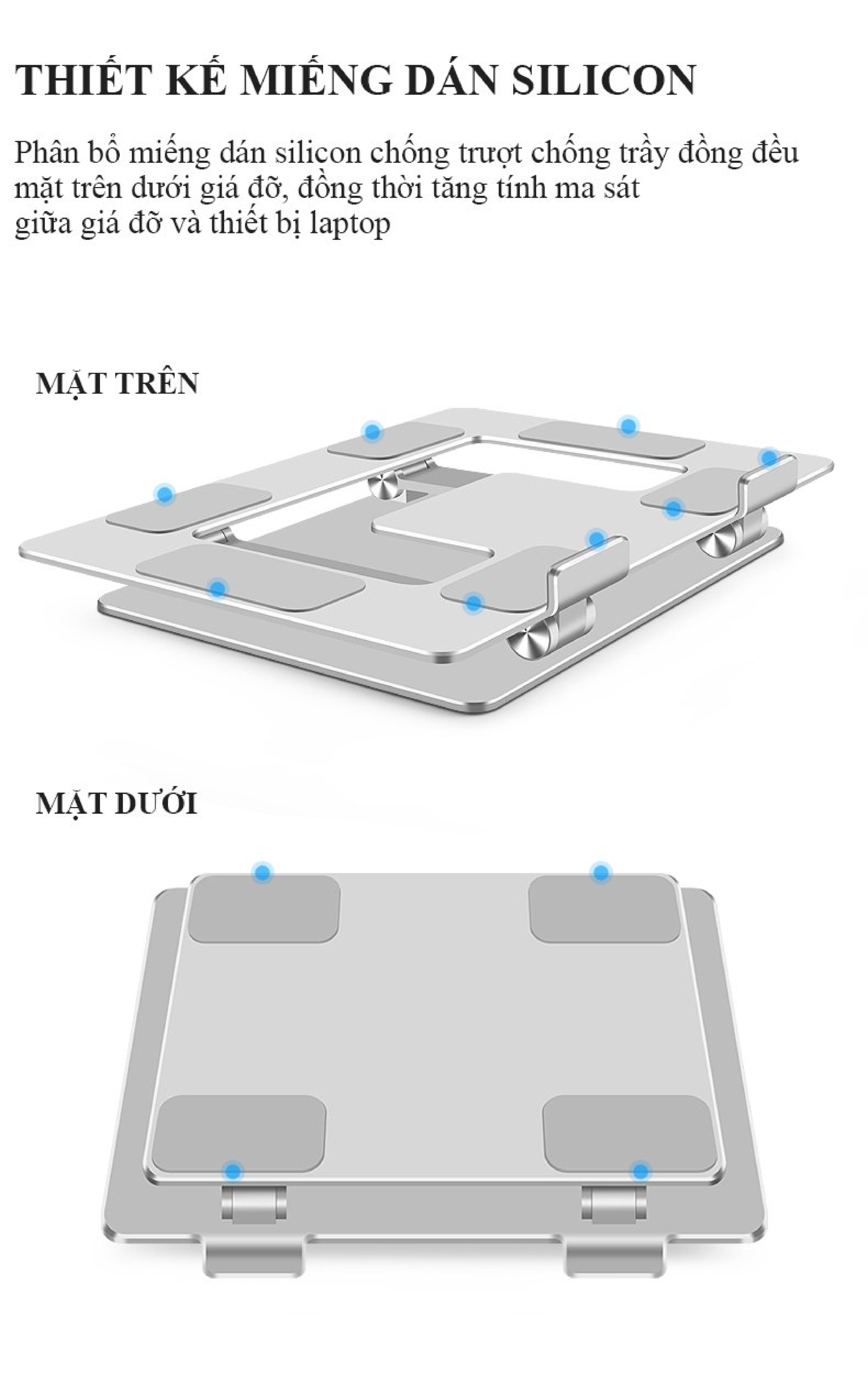 THIẾT KẾ MIẾNG DÁN SILICON

Phân bổ miếng dán silicon chống trượt chống trầy đồng đều mặt trên dưới giá đỡ, đồng thời tăng tính ma sát giữa giá đỡ và thiết bị laptop

MẶT TRÊN

MẶT DƯỚI