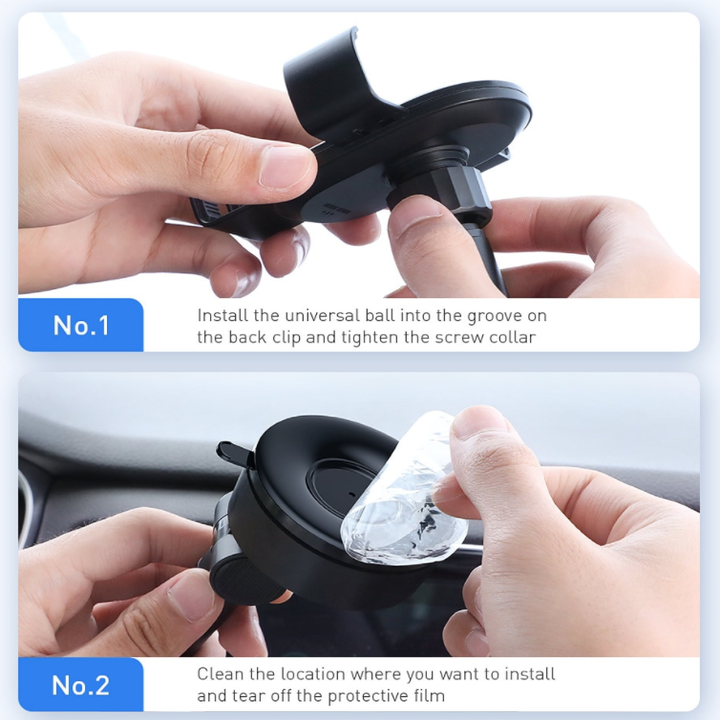 No.1

Install the universal ball into the groove on the back clip and tighten the screw collar

No.2

Clean the location where you want to install and tear off the protective film