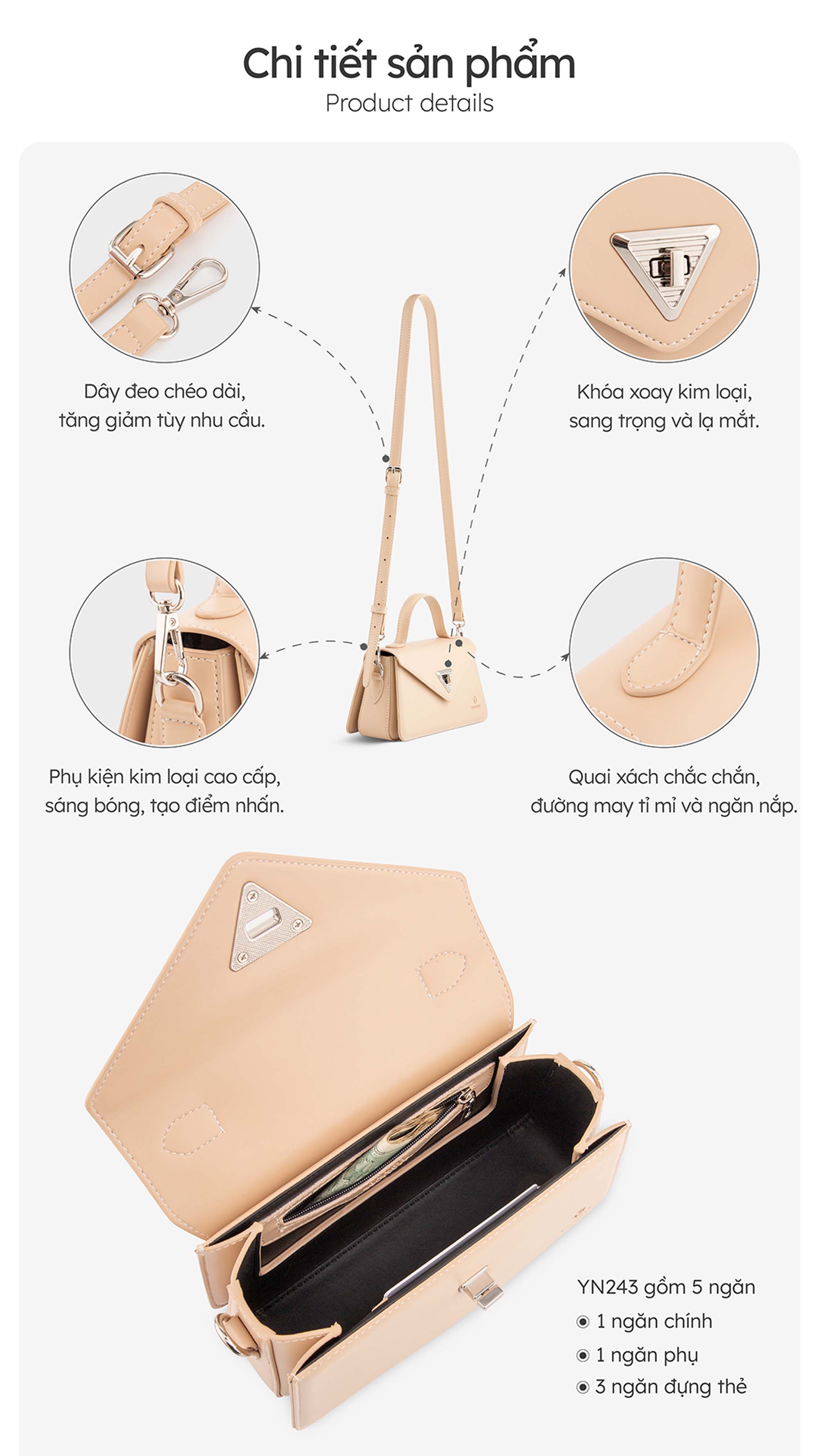 Chi tiết sản phẩm
Product details

Dây đeo chéo dài,
tăng giảm tùy nhu cầu.

Khóa xoay kim loại,
sang trọng và lạ mắt.

Phụ kiện kim loại cao cấp,
sáng bóng, tạo điểm nhấn.

Quai xách chắc chắn,
đường may tỉ mỉ và ngăn nắp.

YN243 gồm 5 ngăn
1 ngăn chính
1 ngăn phụ
3 ngăn đựng thẻ