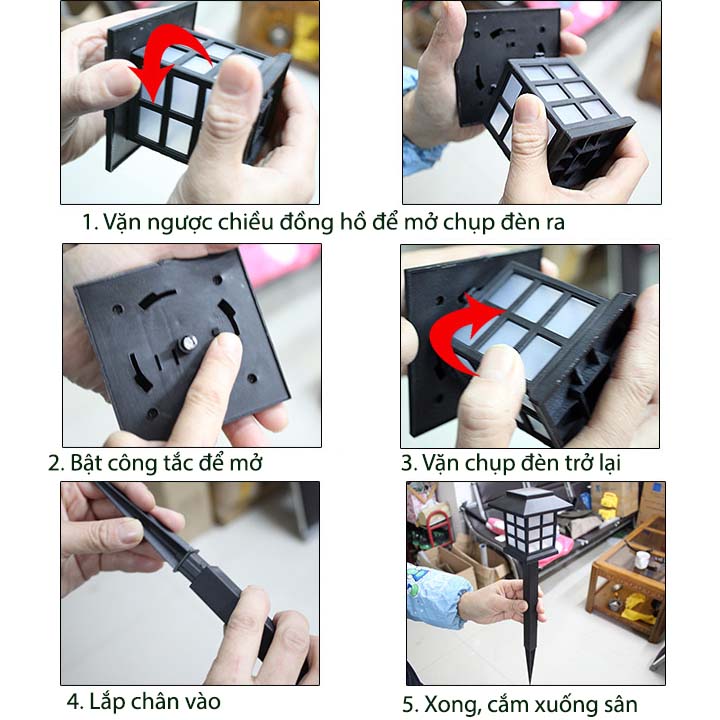 1. Vặn ngược chiều đồng hồ để mở chụp đèn ra

2. Bật công tắc để mở

3. Vặn chụp đèn trở lại

4. Lắp chân vào

5. Xong, cắm xuống sân