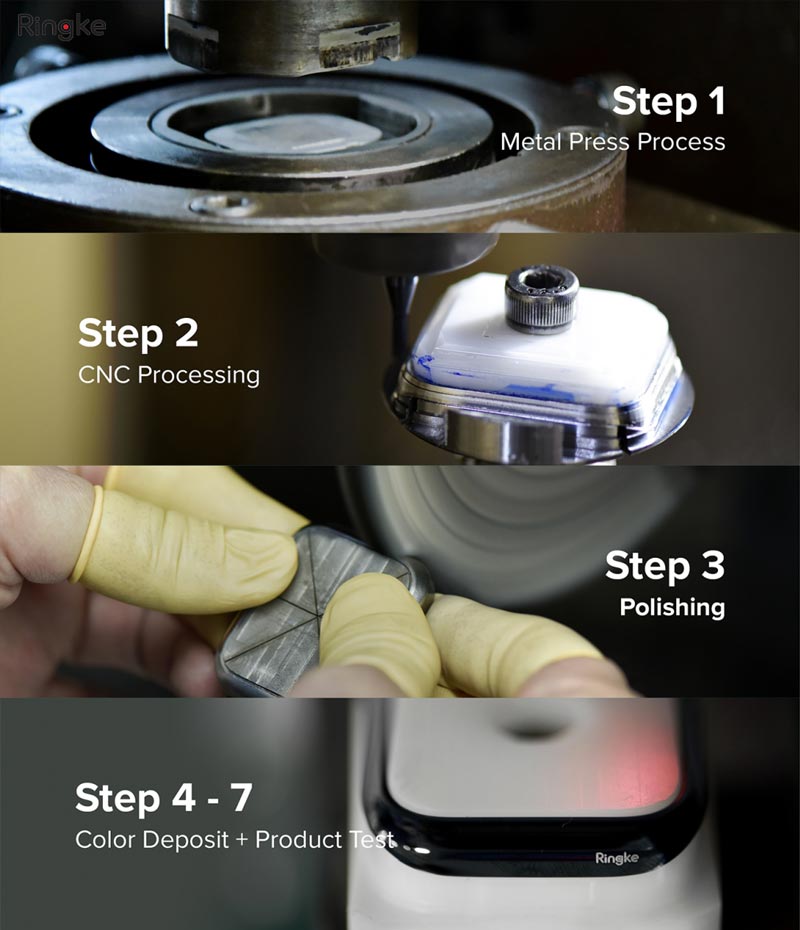 Ringke

Step 1
Metal Press Process

Step 2
CNC Processing

Step 3
Polishing

Step 4 - 7
Color Deposit + Product Test

Ringke