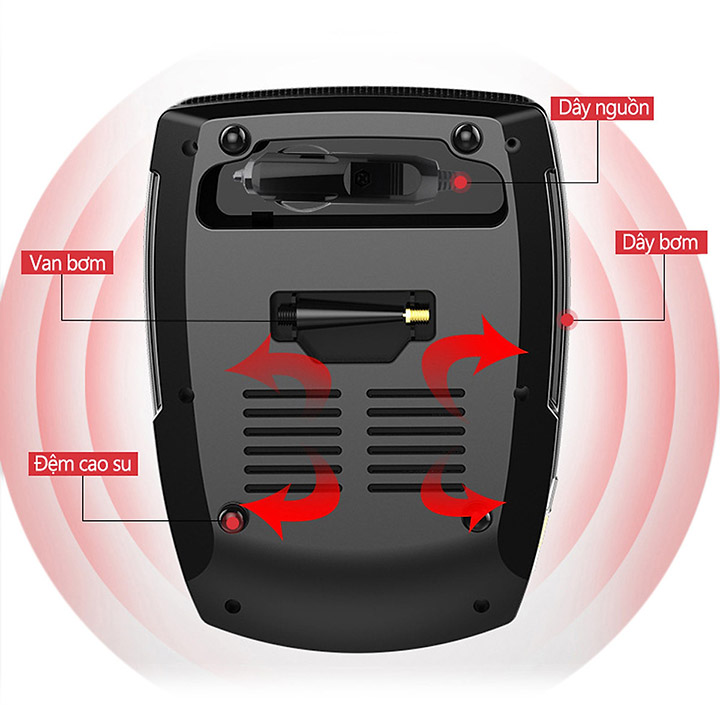 Dây nguồn

Dây bơm

Van bơm

Đệm cao su