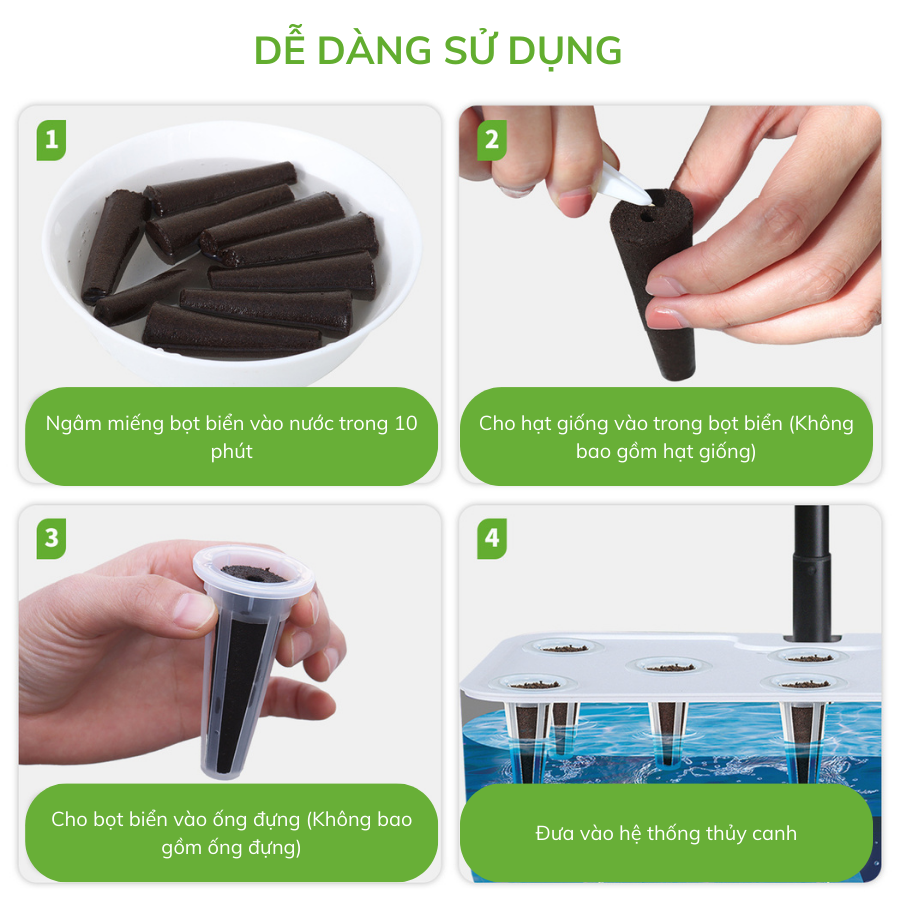 DỄ DÀNG SỬ DỤNG

1

Ngâm miếng bọt biển vào nước trong 10 phút

2

Cho hạt giống vào trong bọt biển (Không bao gồm hạt giống)

3

Cho bọt biển vào ống đựng (Không bao gồm ống đựng)

4

Đưa vào hệ thống thủy canh