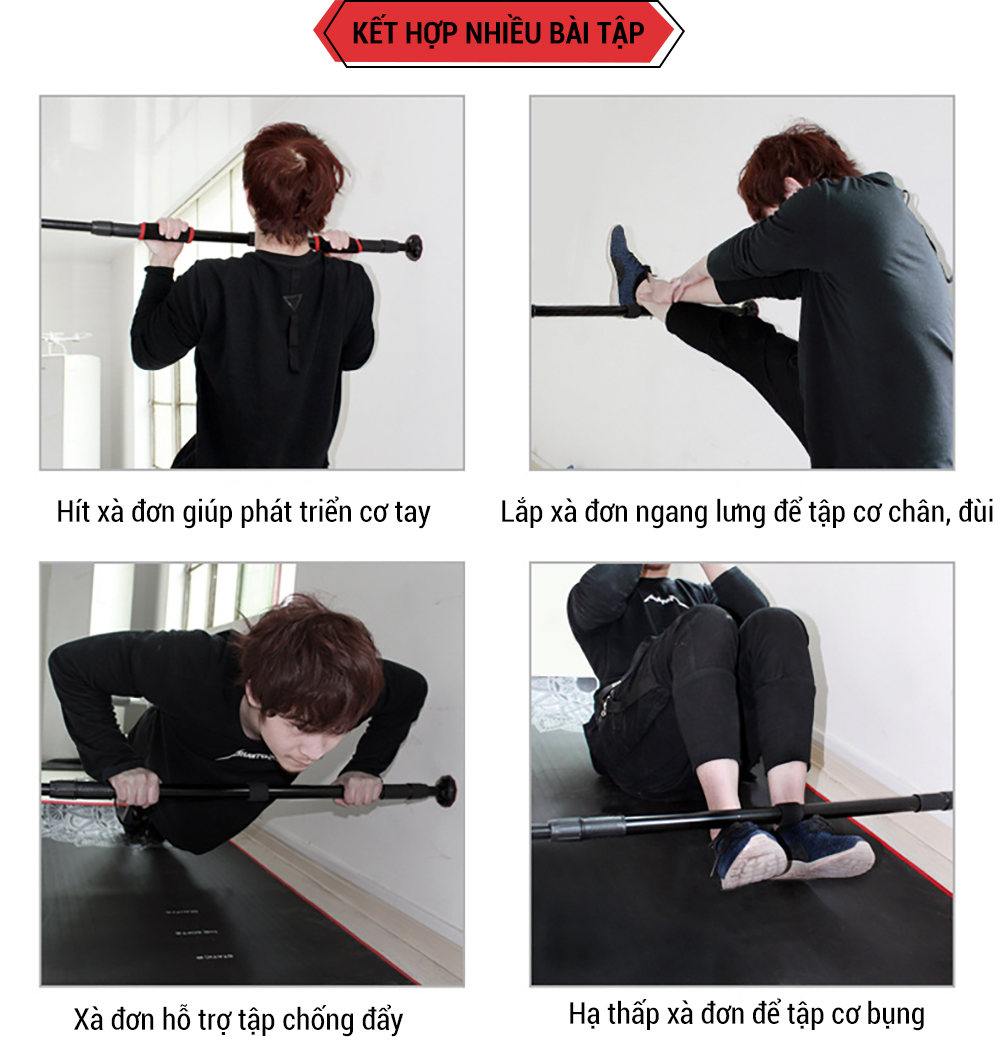 KẾT HỢP NHIỀU BÀI TẬP

Hít xà đơn giúp phát triển cơ tay

Lắp xà đơn ngang lưng để tập cơ chân, đùi

Xà đơn hỗ trợ tập chống đẩy

Hạ thấp xà đơn để tập cơ bụng