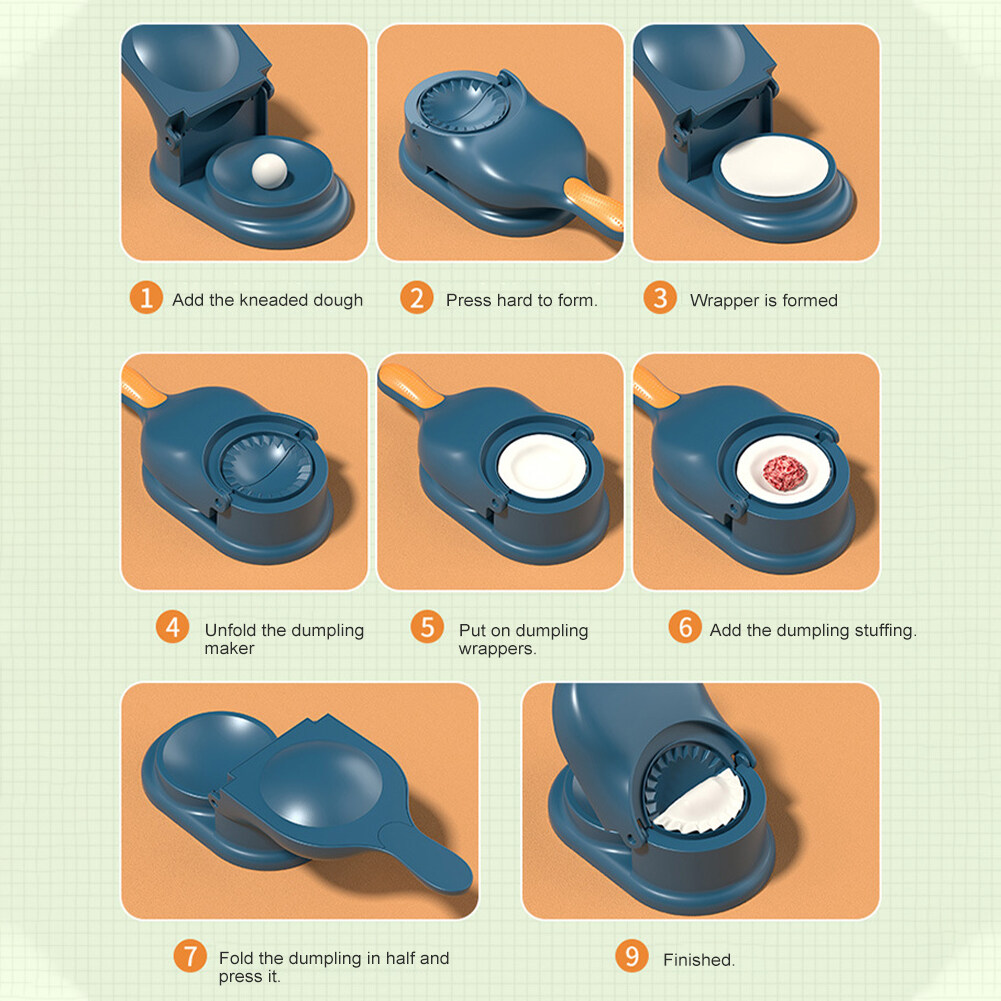 1 Add the kneaded dough

2 Press hard to form.

3 Wrapper is formed

4 Unfold the dumpling maker

5 Put on dumpling wrappers.

6 Add the dumpling stuffing.

7 Fold the dumpling in half and press it.

9 Finished.