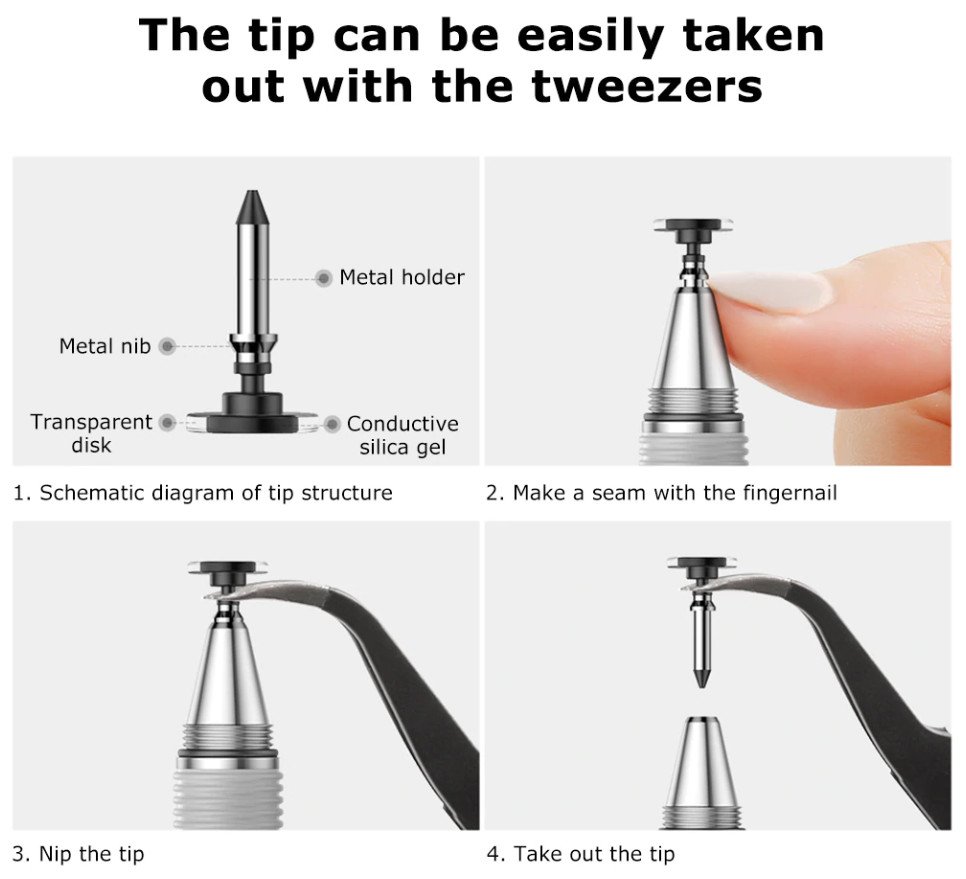 The tip can be easily taken out with the tweezers

Metal holder

Metal nib

Transparent disk

Conductive silica gel

1. Schematic diagram of tip structure

2. Make a seam with the fingernail

3. Nip the tip

4. Take out the tip