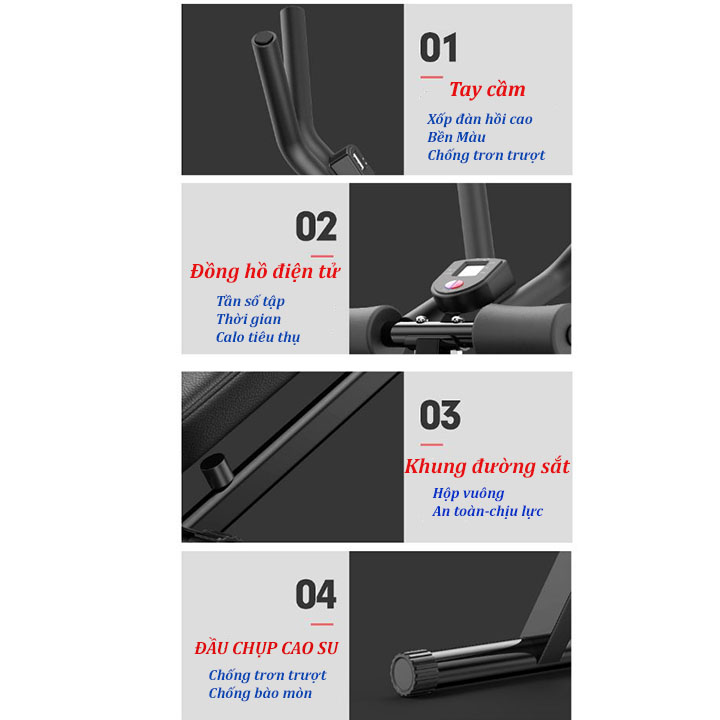 01

Tay cầm

Xốp đàn hồi cao
Bền Màu
Chống trơn trượt

02

Đồng hồ điện tử

Tần số tập
Thời gian
Calo tiêu thụ

03

Khung đường sắt

Hộp vuông
An toàn-chịu lực

04

ĐẦU CHỤP CAO SU

Chống trơn trượt
Chống bào mòn