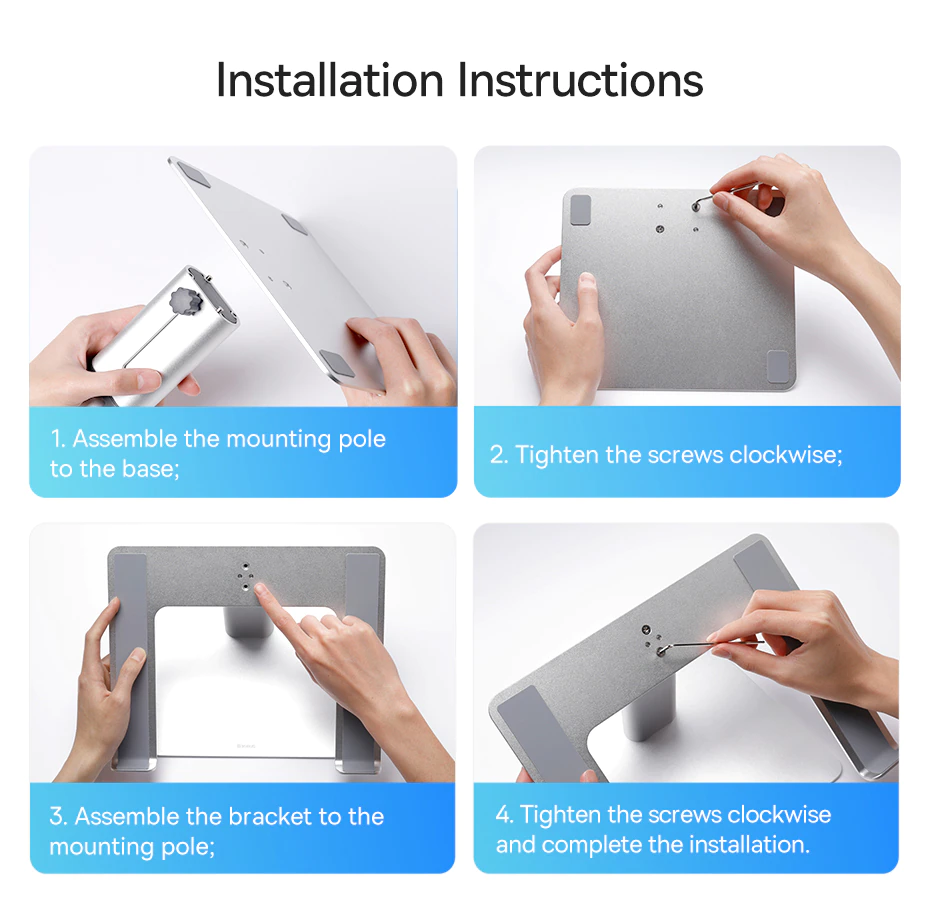 Installation Instructions

1. Assemble the mounting pole to the base;

2. Tighten the screws clockwise;

3. Assemble the bracket to the mounting pole;

4. Tighten the screws clockwise and complete the installation.