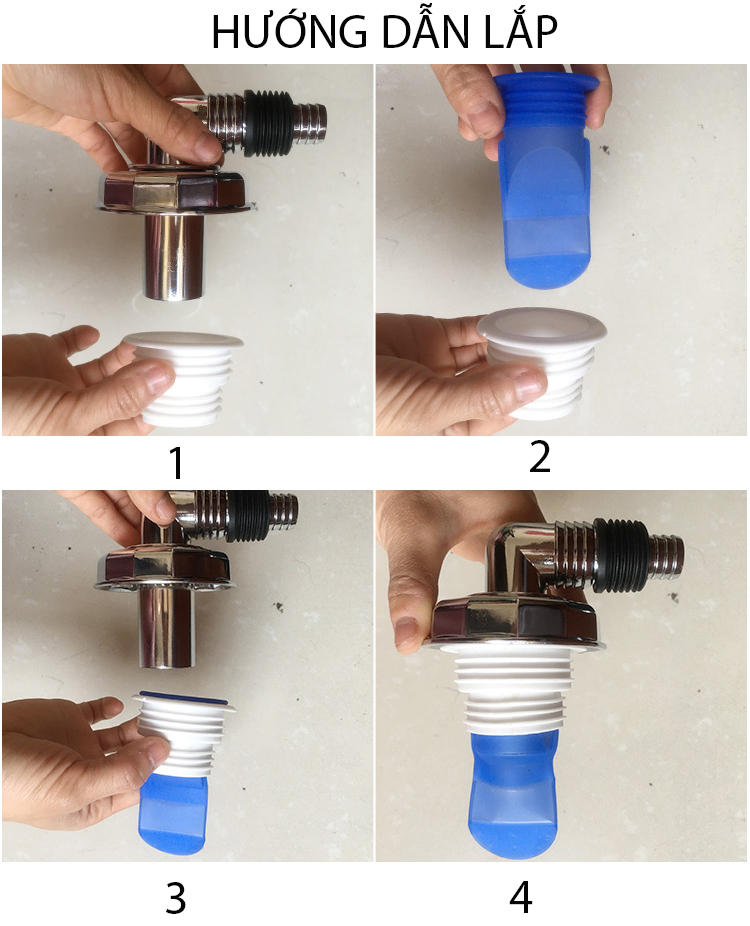 HƯỚNG DẪN LẮP

1

2

3

4