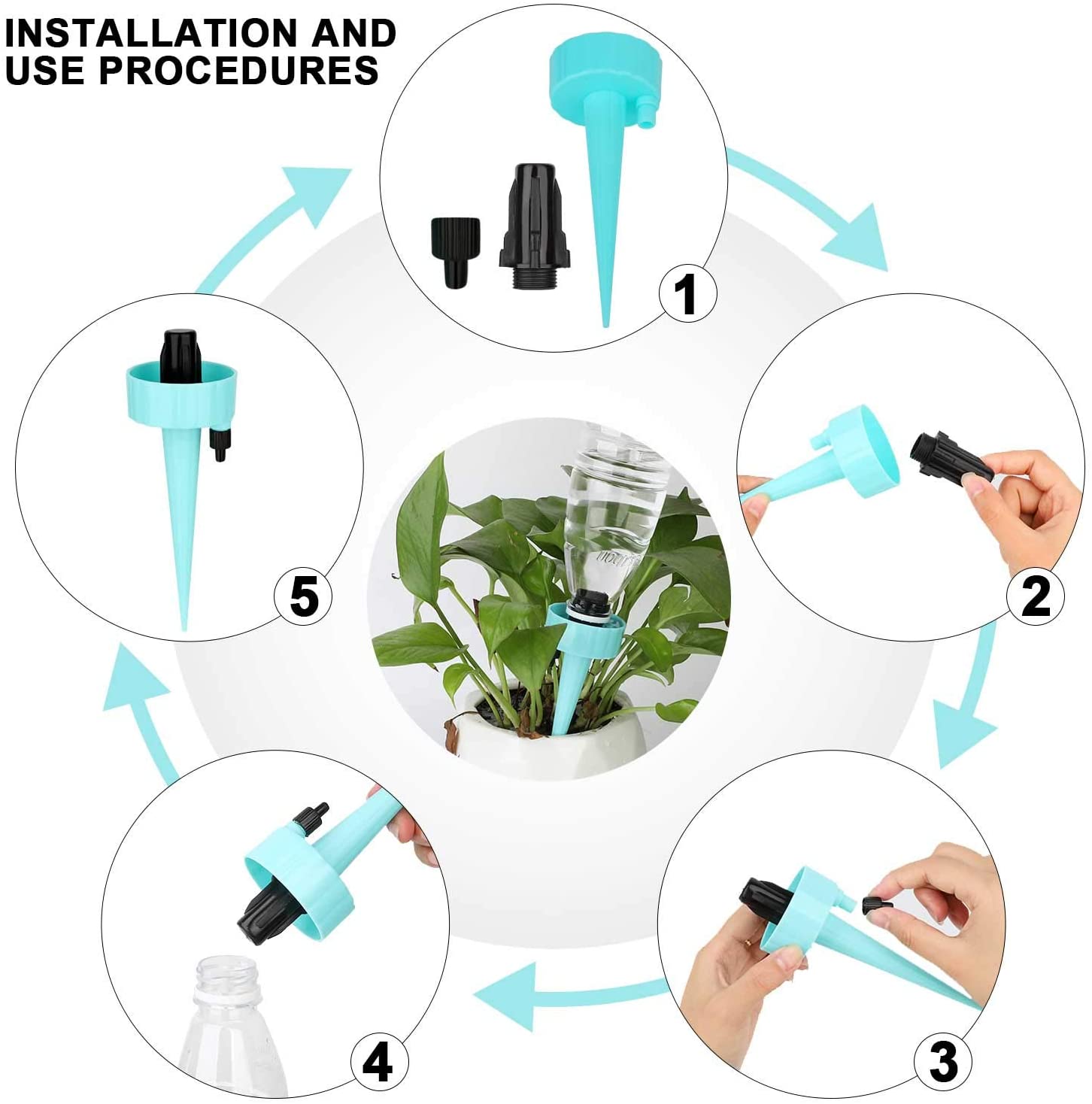 INSTALLATION AND USE PROCEDURES

1

2

3

4

5