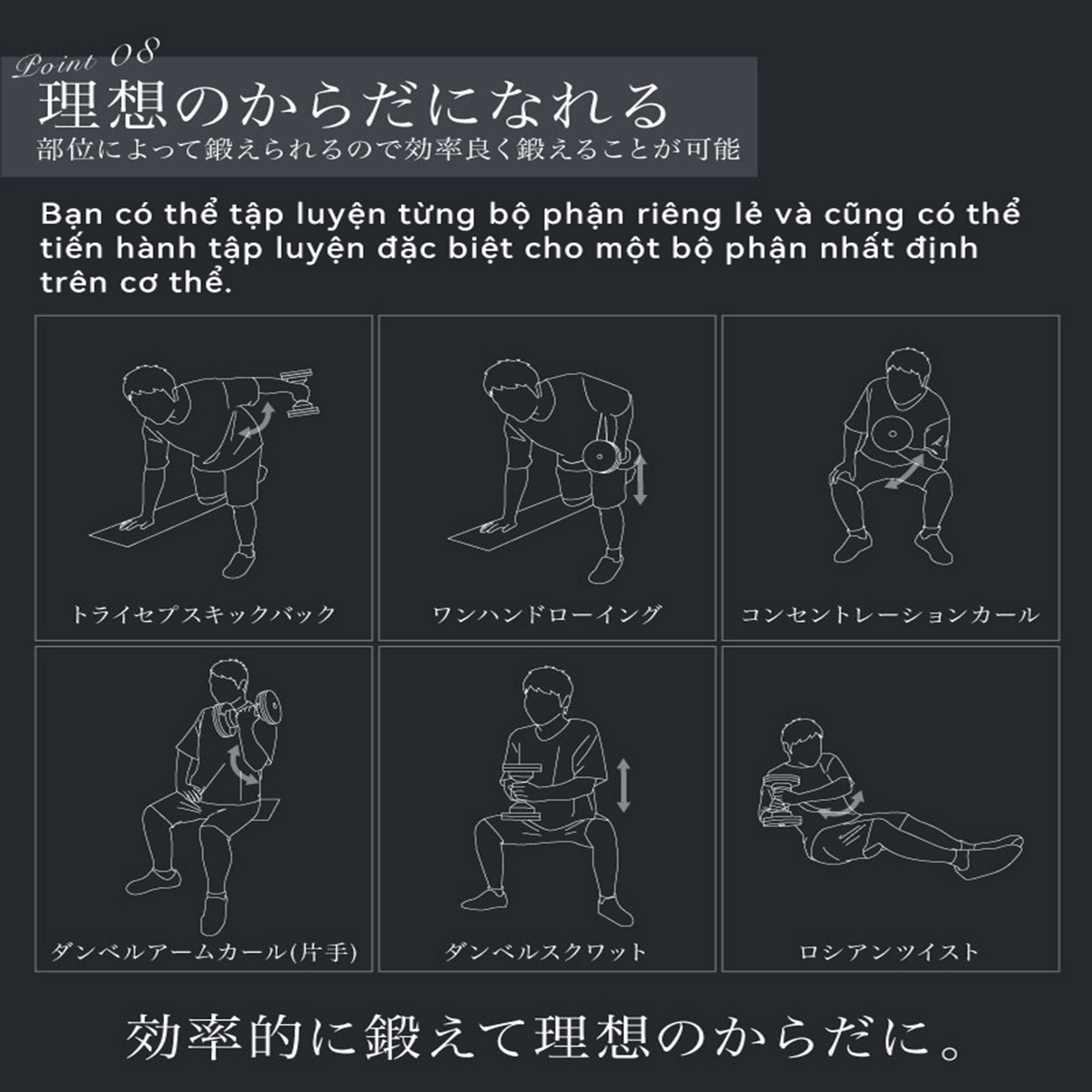 Point 08
理想のからだになれる
部位によって鍛えられるので効率良く鍛えることが可能

Bạn có thể tập luyện từng bộ phận riêng lẻ và cũng có thể tiến hành tập luyện đặc biệt cho một bộ phận nhất định trên cơ thể.

トライセプスキックバック

ワンハンドローイング

コンセントレーションカール

ダンベルアームカール(片手)

ダンベルスクワット

ロシアンツイスト

効率的に鍛えて理想のからだに。