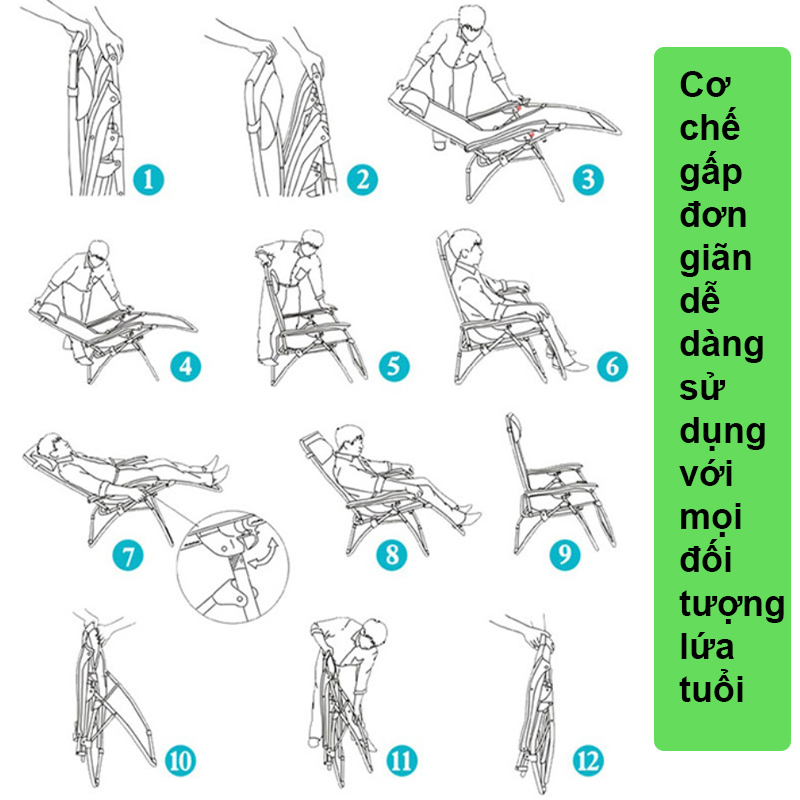 1
2
3
4
5
6
7
8
9
10
11
12

Cơ chế gấp đơn giãn dễ dàng sử dụng với mọi đối tượng lứa tuổi