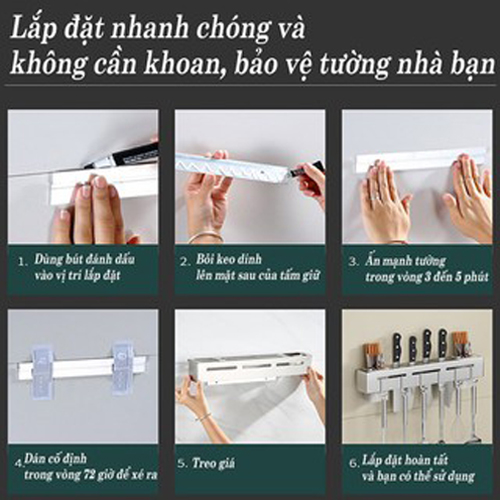 Lắp đặt nhanh chóng và không cần khoan, bảo vệ tường nhà bạn

1. Dùng bút đánh dấu vào vị trí lắp đặt

2. Bôi keo dính lên mặt sau của tấm giữ

3. Ấn mạnh tường trong vòng 3 đến 5 phút

4. Dán cố định trong vòng 72 giờ để xé ra

5. Treo giá

6. Lắp đặt hoàn tất và bạn có thể sử dụng