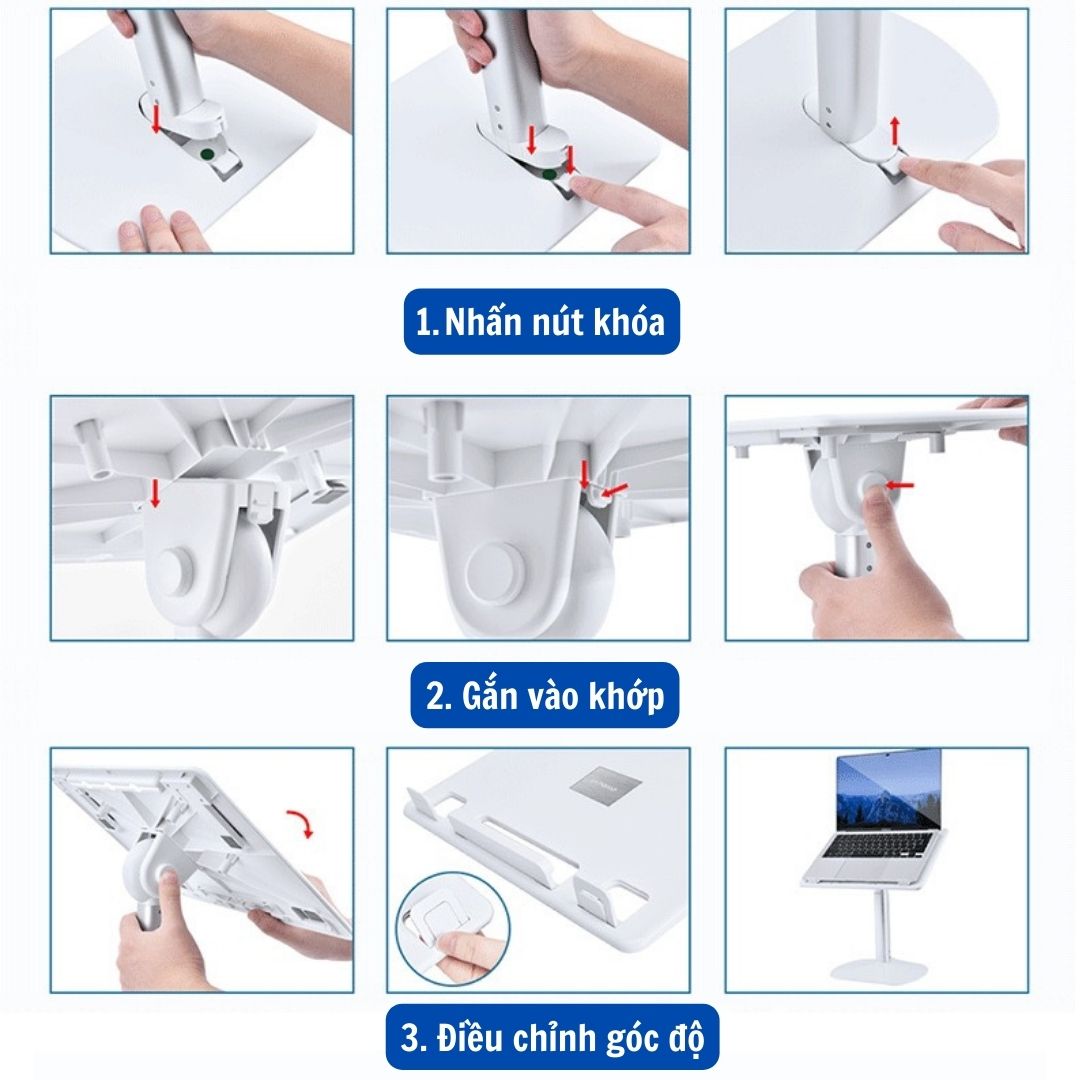 1. Nhấn nút khóa

2. Gắn vào khớp

3. Điều chỉnh góc độ