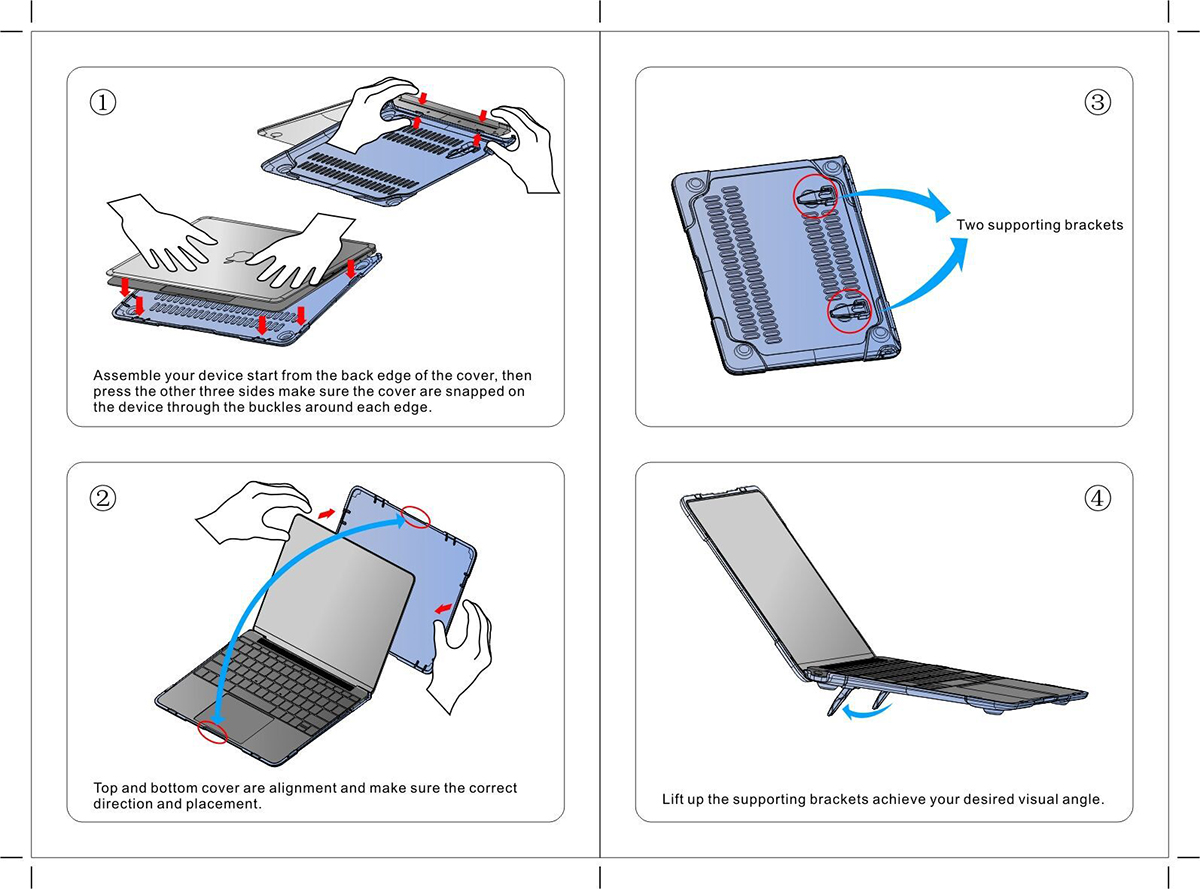 ①

Assemble your device start from the back edge of the cover, then press the other three sides make sure the cover are snapped on the device through the buckles around each edge.

②

Top and bottom cover are alignment and make sure the correct direction and placement.

③

Two supporting brackets

④

Lift up the supporting brackets achieve your desired visual angle.