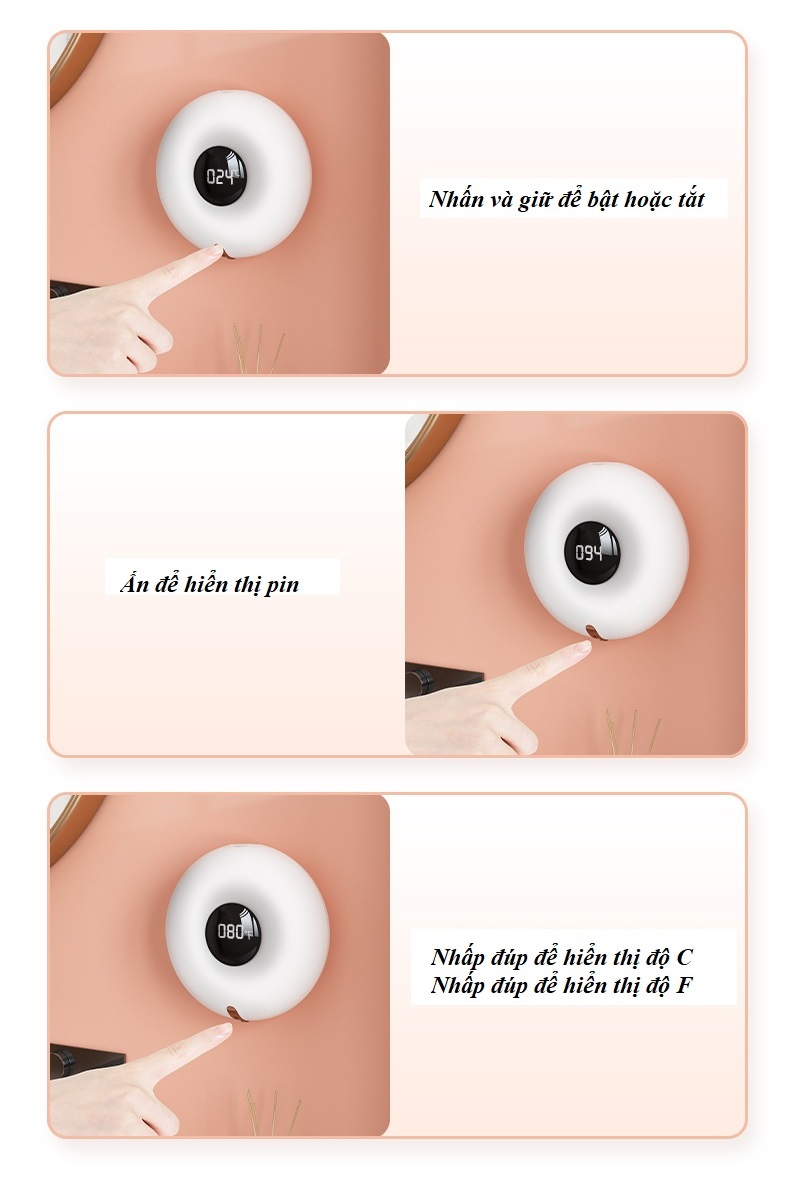 024

Nhấn và giữ để bật hoặc tắt

Ấn để hiển thị pin

094

080

Nhấp đúp để hiển thị độ C
Nhấp đúp để hiển thị độ F