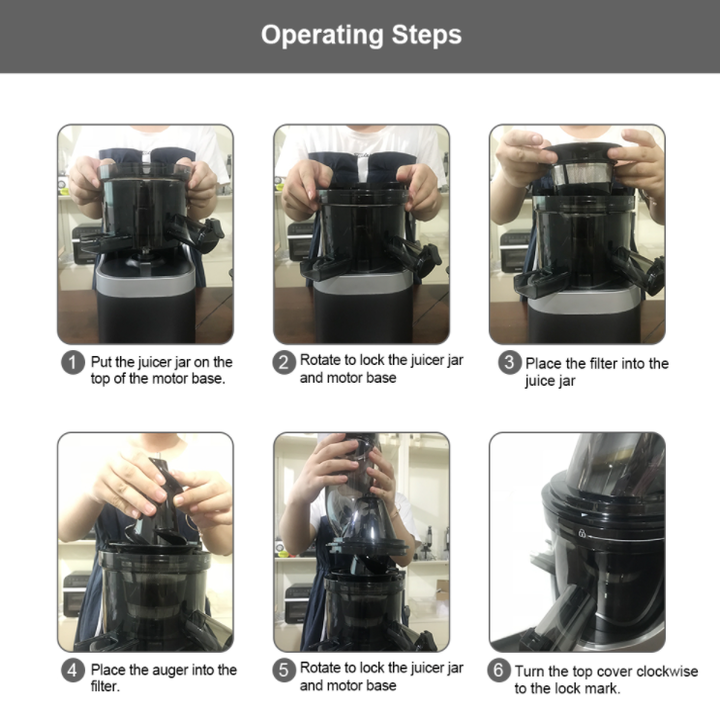 Operating Steps

1 Put the juicer jar on the top of the motor base.

2 Rotate to lock the juicer jar and motor base

3 Place the filter into the juice jar

4 Place the auger into the filter.

5 Rotate to lock the juicer jar and motor base

6 Turn the top cover clockwise to the lock mark.