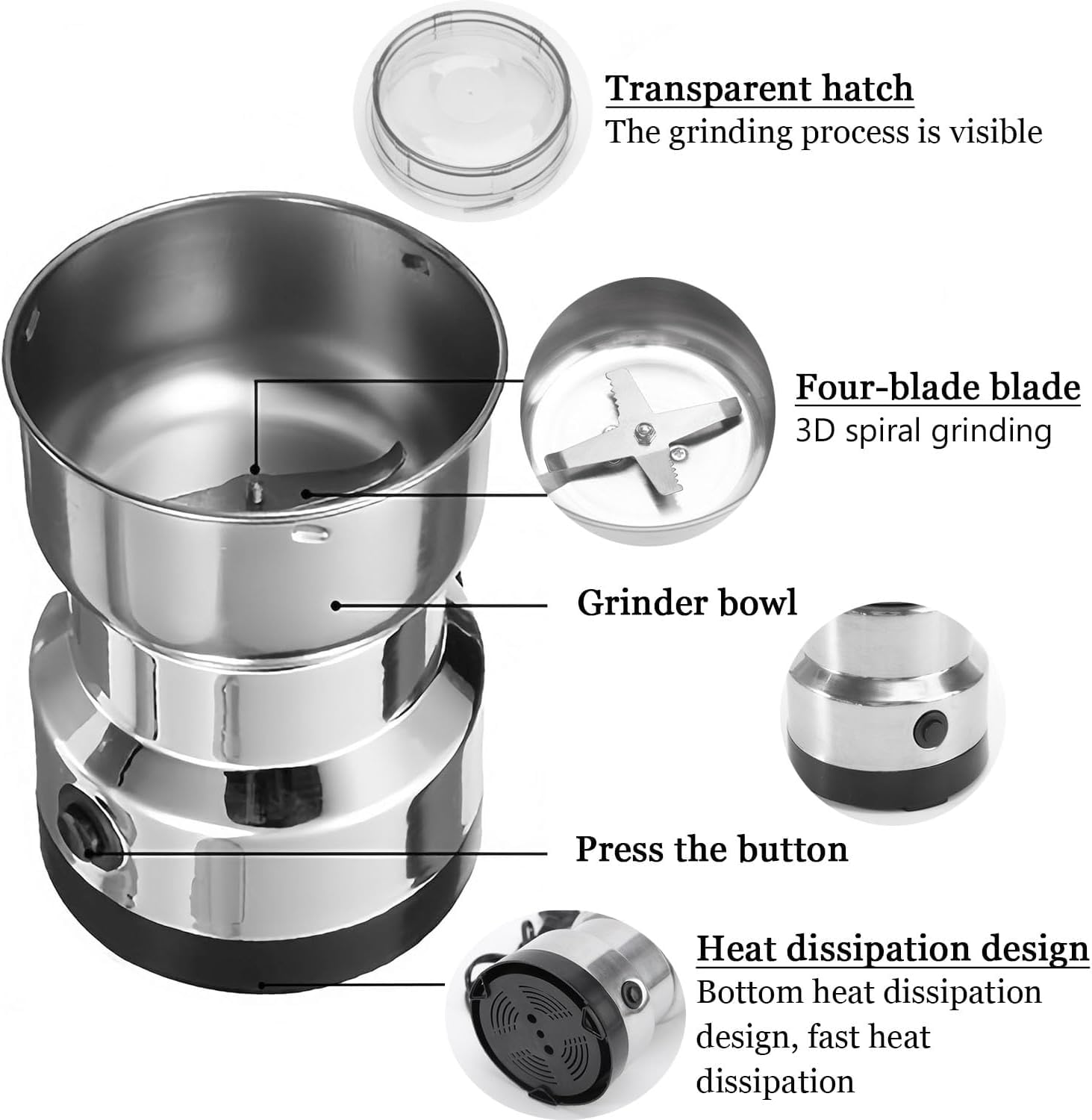 Transparent hatch
The grinding process is visible

Four-blade blade
3D spiral grinding

Grinder bowl

Press the button

Heat dissipation design
Bottom heat dissipation design, fast heat dissipation