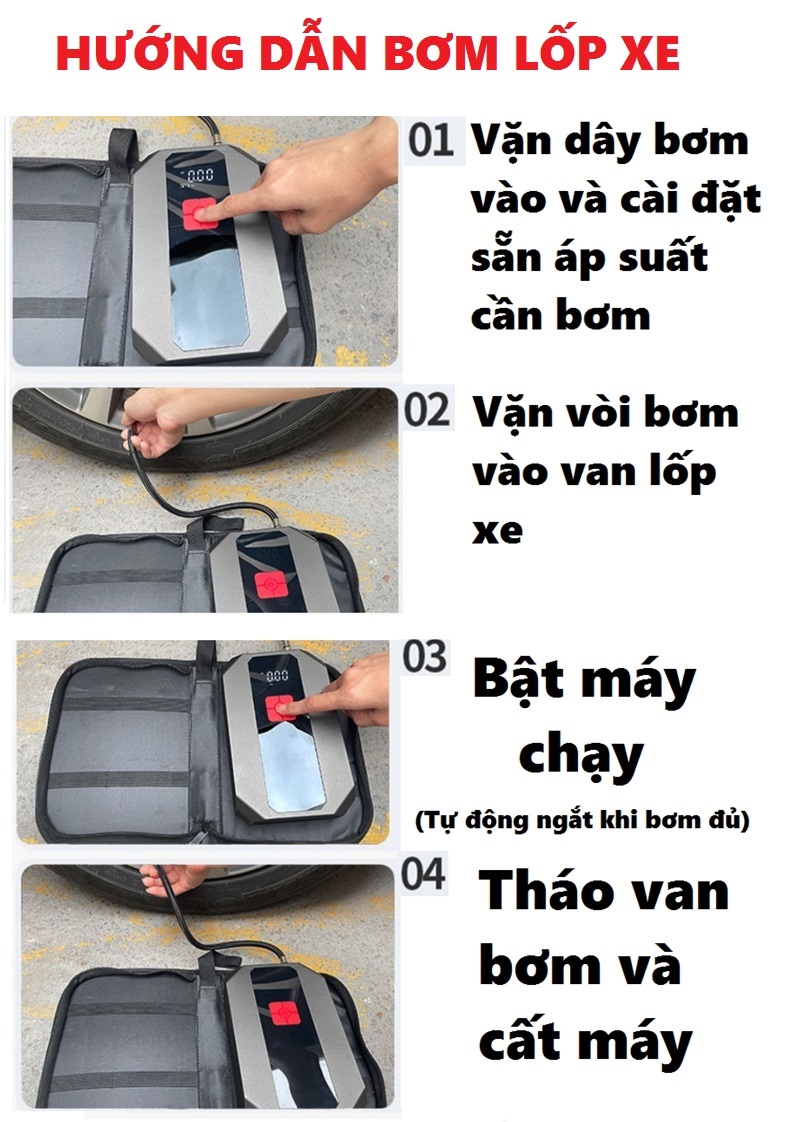 HƯỚNG DẪN BƠM LỐP XE

01 Vặn dây bơm vào và cài đặt sẵn áp suất cần bơm

02 Vặn vòi bơm vào van lốp xe

03 Bật máy chạy
(Tự động ngắt khi bơm đủ)

04 Tháo van bơm và cất máy