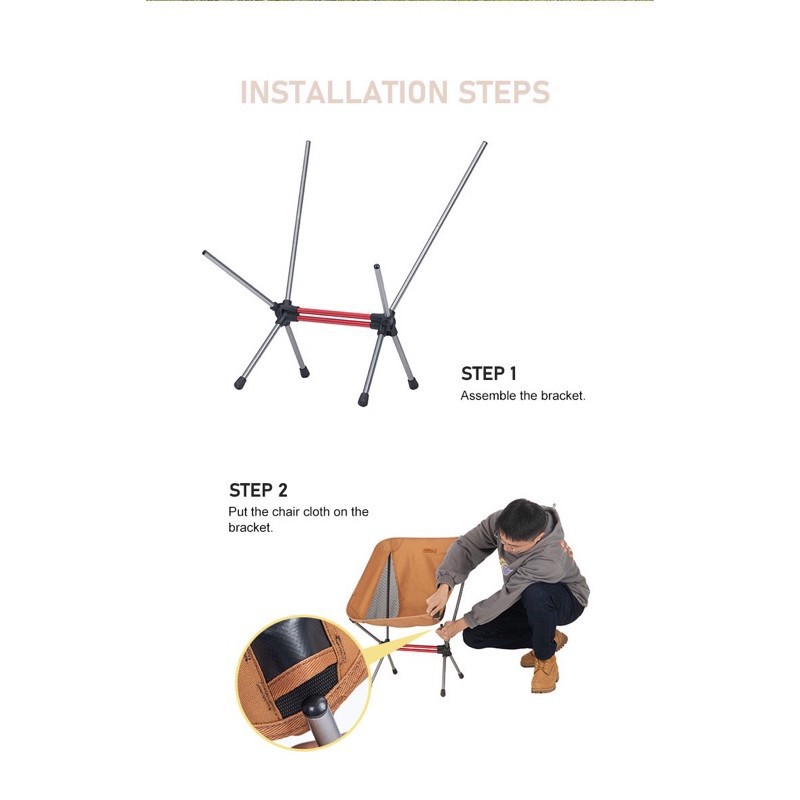 INSTALLATION STEPS

STEP 1
Assemble the bracket.

STEP 2
Put the chair cloth on the bracket.