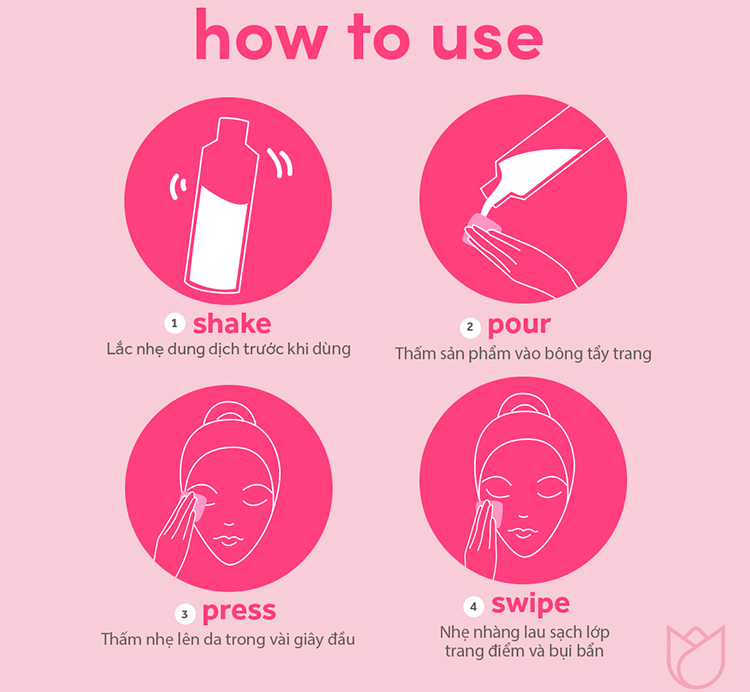 how to use

1 shake
Lắc nhẹ dung dịch trước khi dùng

2 pour
Thấm sản phẩm vào bông tẩy trang

3 press
Thấm nhẹ lên da trong vài giây đầu

4 swipe
Nhẹ nhàng lau sạch lớp trang điểm và bụi bẩn