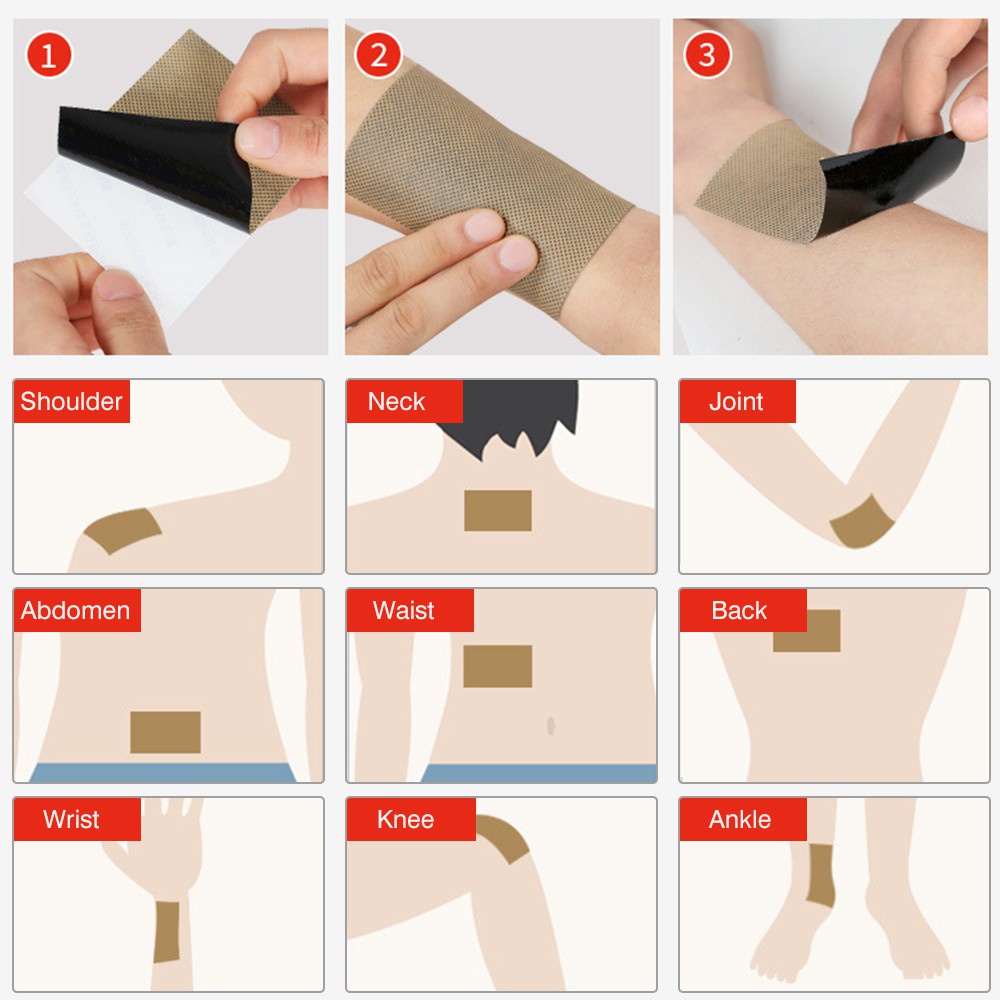 1

2

3

Shoulder

Neck

Joint

Abdomen

Waist

Back

Wrist

Knee

Ankle