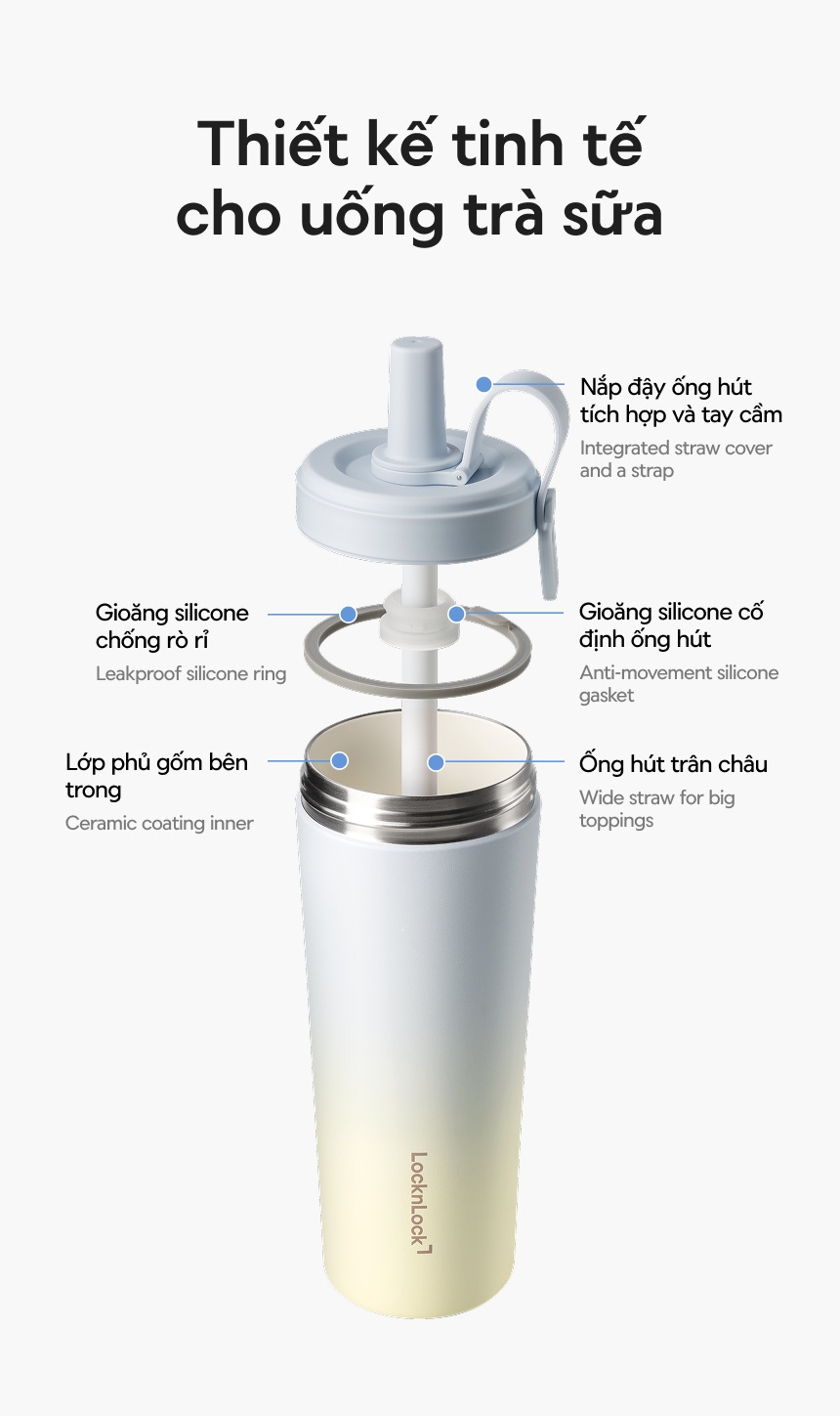 Thiết kế tinh tế cho uống trà sữa

Nắp đậy ống hút tích hợp và tay cầm
Integrated straw cover and a strap

Gioăng silicone chống rò rỉ
Leakproof silicone ring

Gioăng silicone cố định ống hút
Anti-movement silicone gasket

Lớp phủ gốm bên trong
Ceramic coating inner

Ống hút trân châu
Wide straw for big toppings

LocknLock