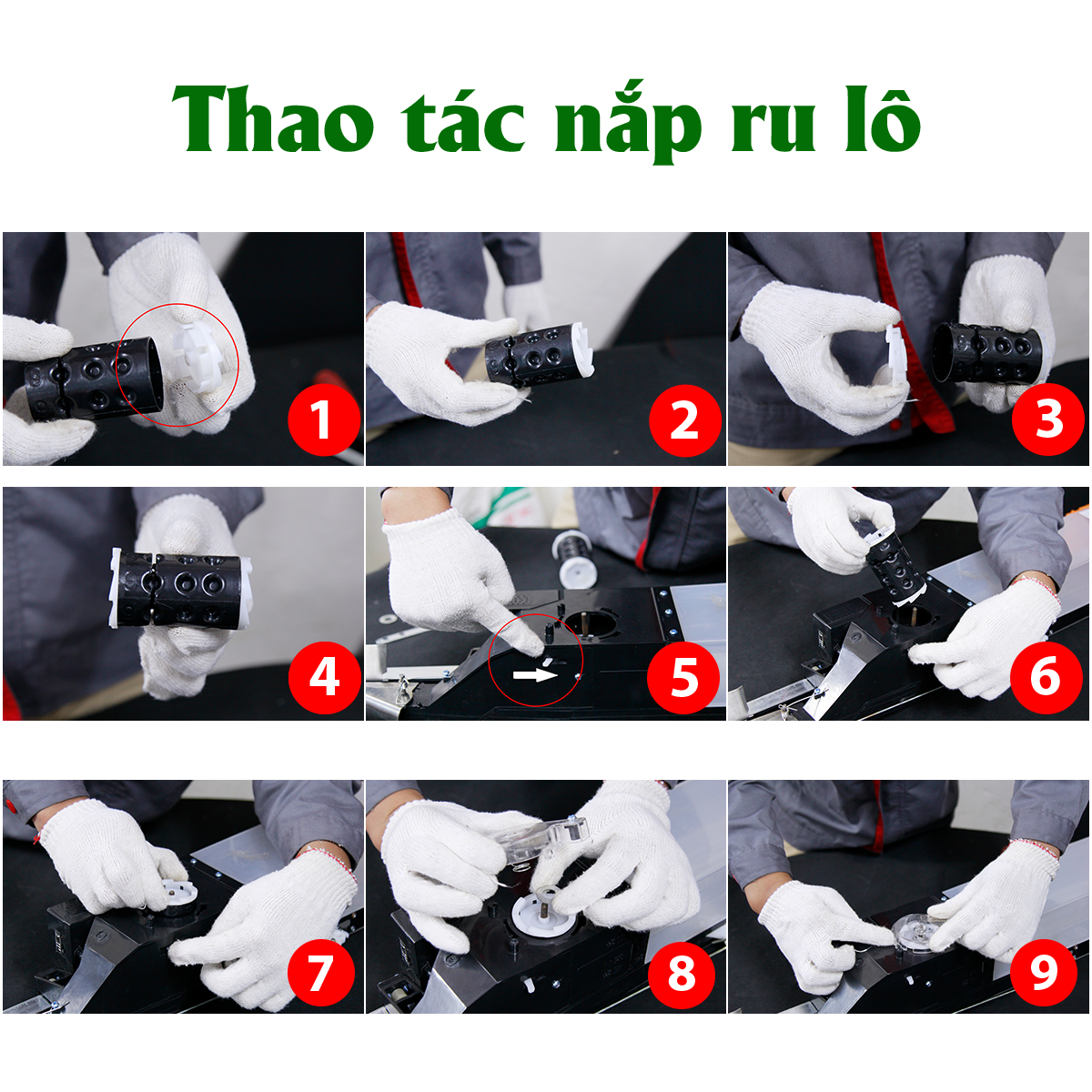 Thao tác nắp ru lô

1

2

3

4

5

6

7

8

9