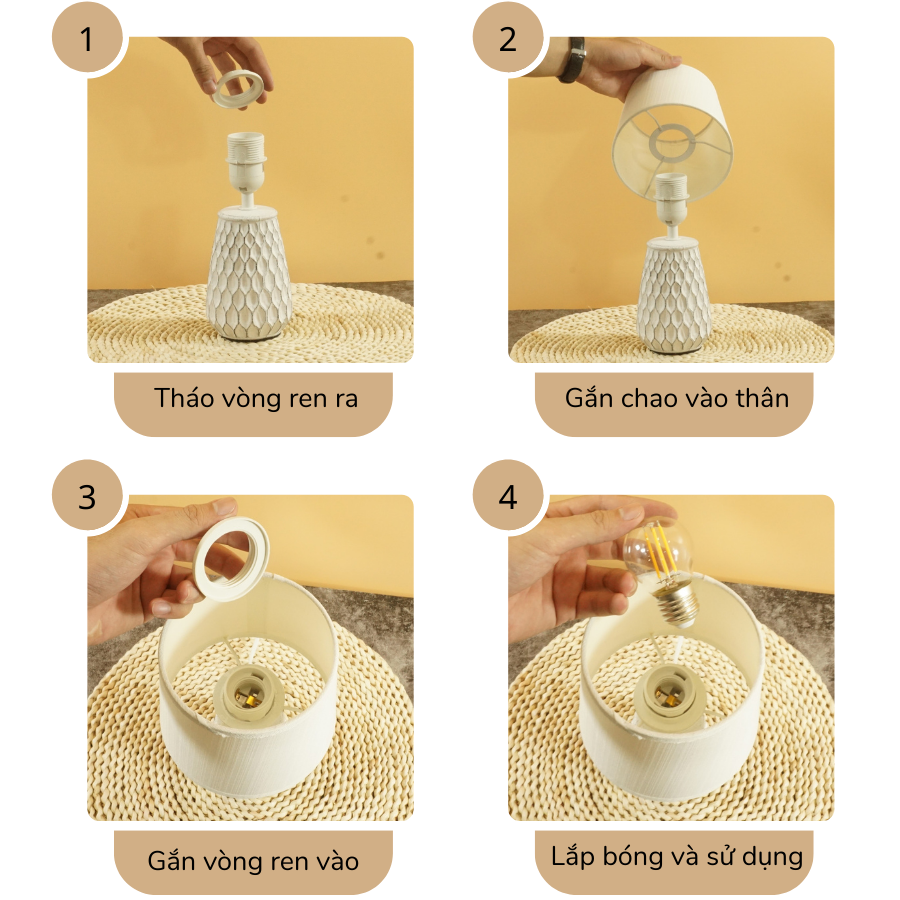 1

Tháo vòng ren ra

2

Gắn chao vào thân

3

Gắn vòng ren vào

4

Lắp bóng và sử dụng