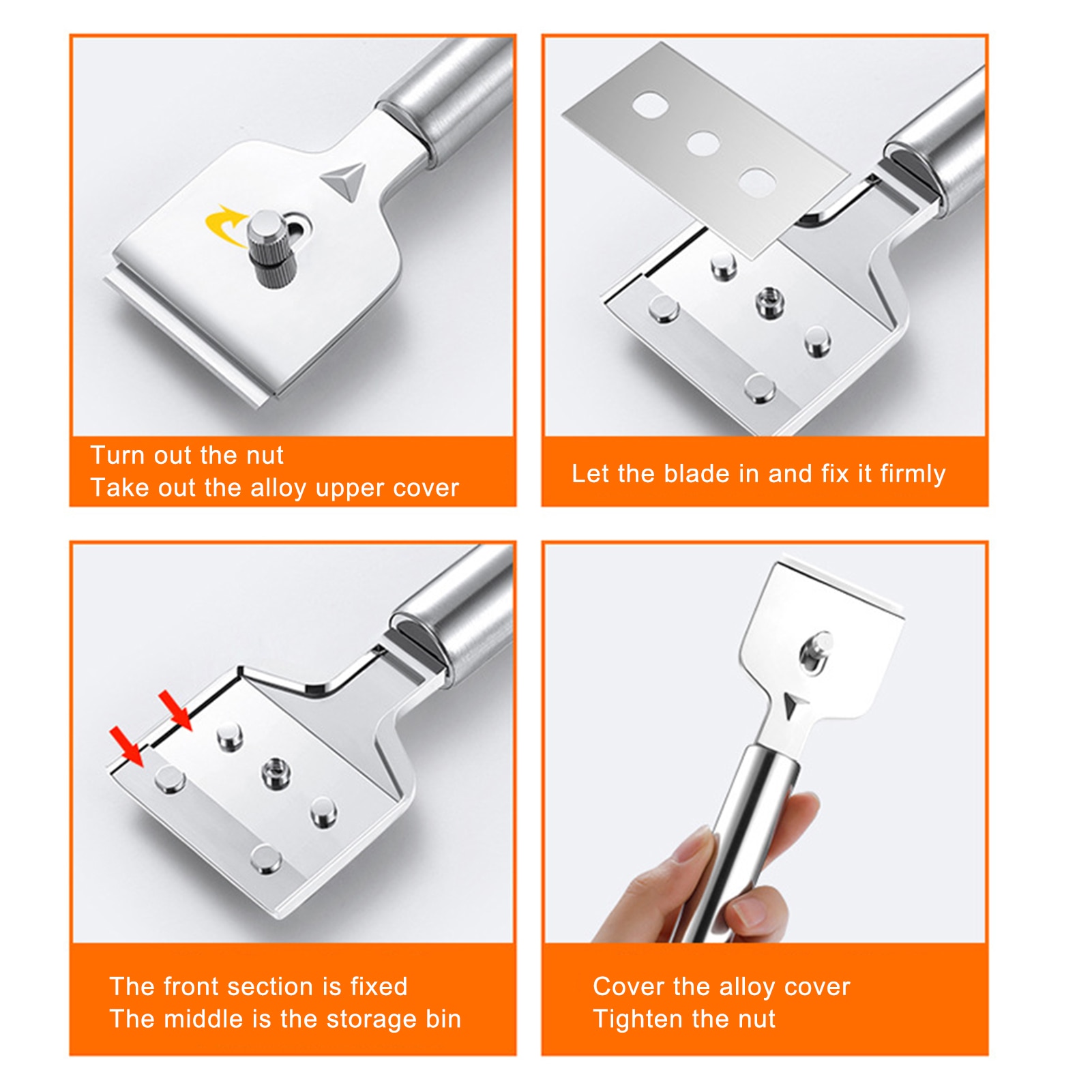 Turn out the nut
Take out the alloy upper cover

Let the blade in and fix it firmly

The front section is fixed
The middle is the storage bin

Cover the alloy cover
Tighten the nut