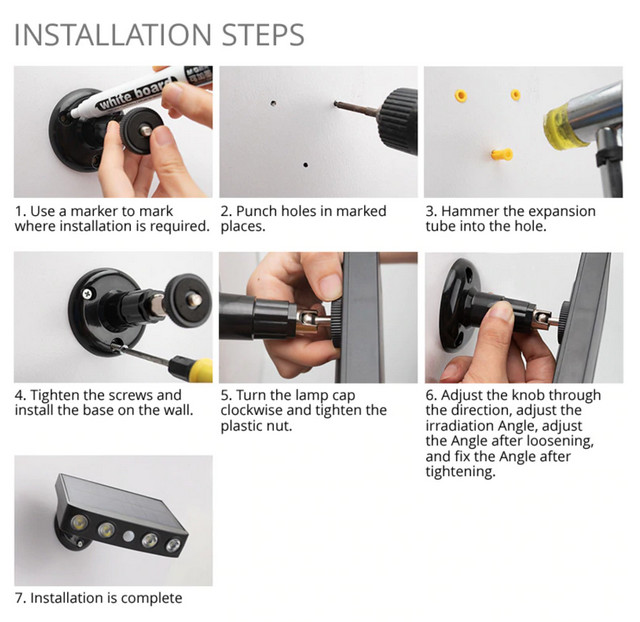 INSTALLATION STEPS

white board

1. Use a marker to mark where installation is required.

2. Punch holes in marked places.

3. Hammer the expansion tube into the hole.

4. Tighten the screws and install the base on the wall.

5. Turn the lamp cap clockwise and tighten the plastic nut.

6. Adjust the knob through the direction, adjust the irradiation Angle, adjust the Angle after loosening, and fix the Angle after tightening.

7. Installation is complete