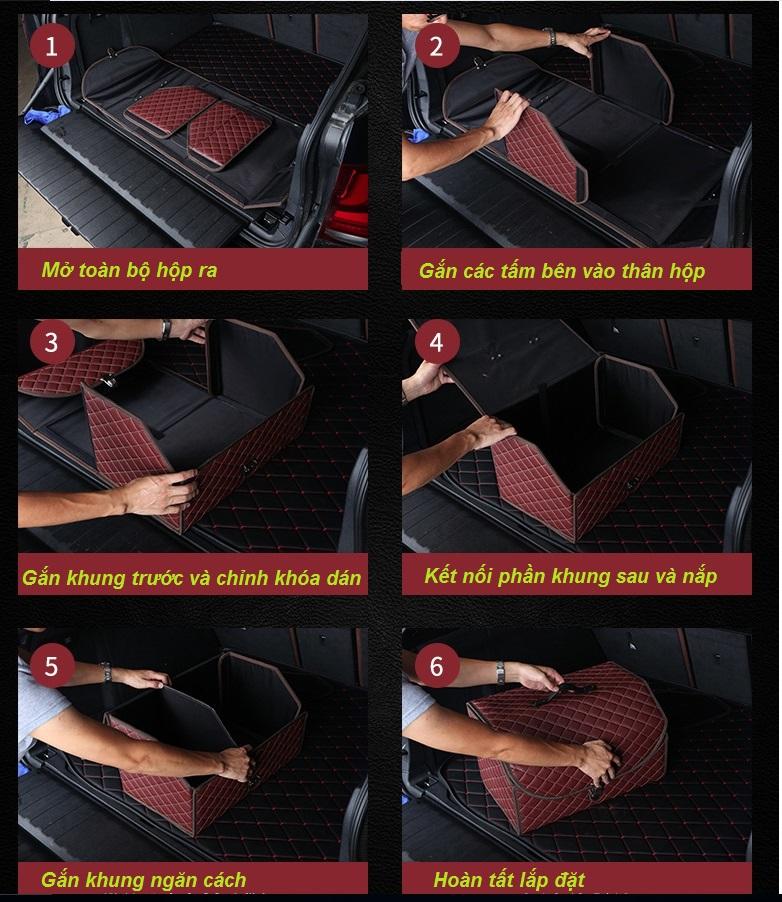 1
Mở toàn bộ hộp ra

2
Gắn các tấm bên vào thân hộp

3
Gắn khung trước và chỉnh khóa dán

4
Kết nối phần khung sau và nắp

5
Gắn khung ngăn cách

6
Hoàn tất lắp đặt