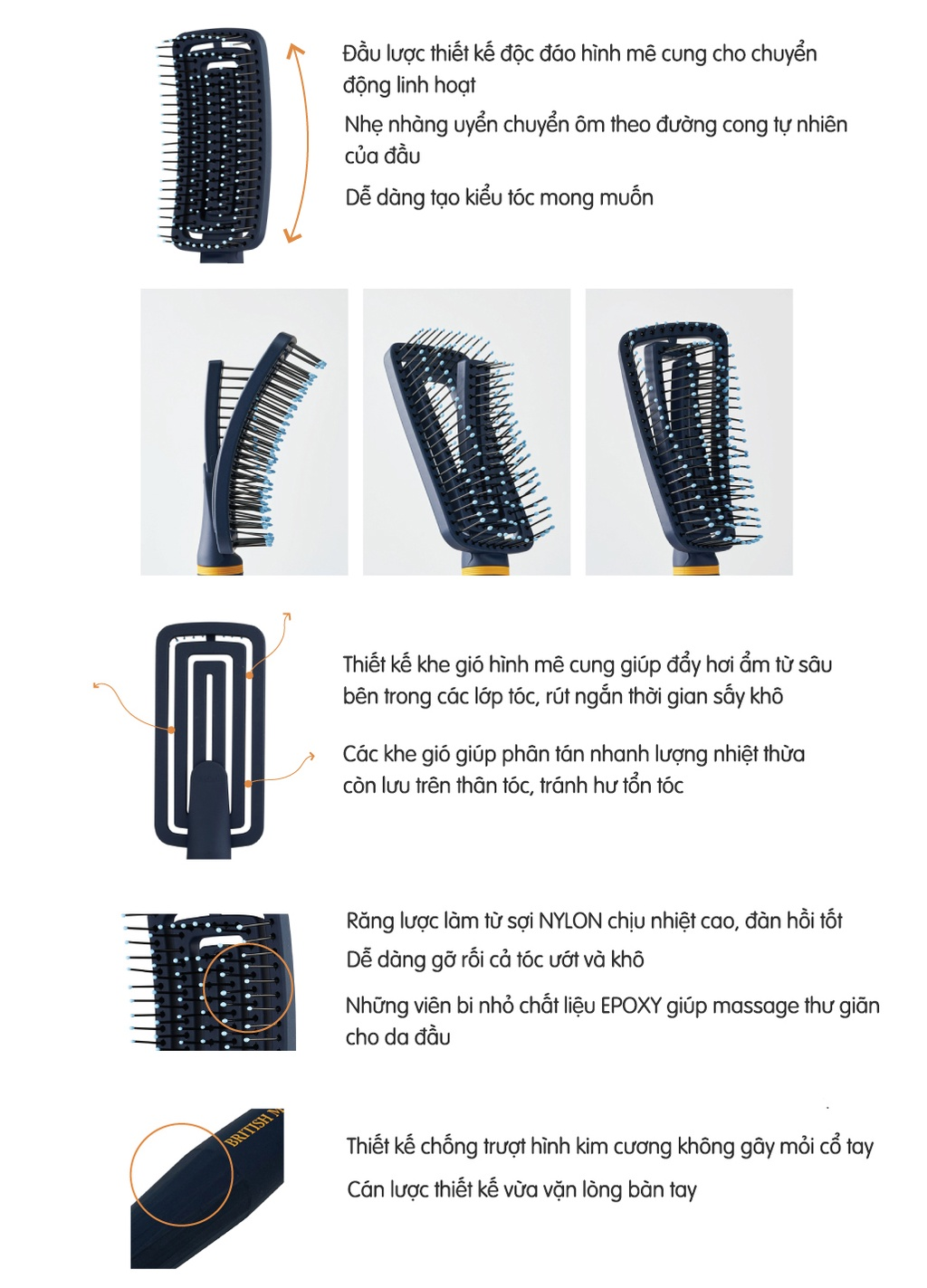 Đầu lược thiết kế độc đáo hình mê cung cho chuyển động linh hoạt

Nhẹ nhàng uyển chuyển ôm theo đường cong tự nhiên của đầu

Dễ dàng tạo kiểu tóc mong muốn

Thiết kế khe gió hình mê cung giúp đẩy hơi ẩm từ sâu bên trong các lớp tóc, rút ngắn thời gian sấy khô

Các khe gió giúp phân tán nhanh lượng nhiệt thừa còn lưu trên thân tóc, tránh hư tổn tóc

Răng lược làm từ sợi NYLON chịu nhiệt cao, đàn hồi tốt

Dễ dàng gỡ rối cả tóc ướt và khô

Những viên bi nhỏ chất liệu EPOXY giúp massage thư giãn cho da đầu

BRITISH M

Thiết kế chống trượt hình kim cương không gây mỏi cổ tay

Cán lược thiết kế vừa vặn lòng bàn tay