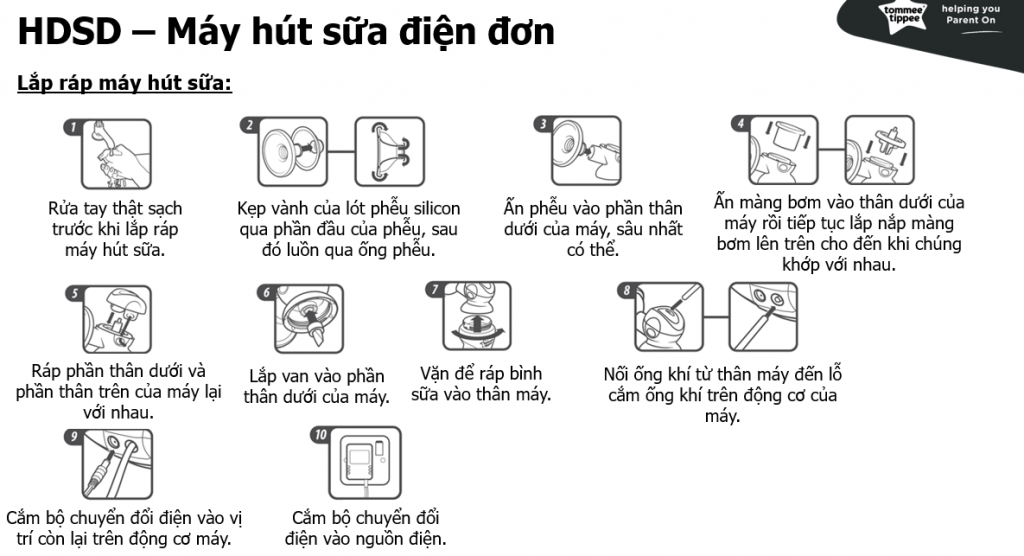 HDSD – Máy hút sữa điện đơn

tommee tippee helping you Parent On

Lắp ráp máy hút sữa:

1
Rửa tay thật sạch trước khi lắp ráp máy hút sữa.

2
Kẹp vành của lót phễu silicon qua phần đầu của phễu, sau đó luồn qua ống phễu.

3
Ấn phễu vào phần thân dưới của máy, sâu nhất có thể.

4
Ấn màng bơm vào thân dưới của máy rồi tiếp tục lắp nắp màng bơm lên trên cho đến khi chúng khớp với nhau.

5
Ráp phần thân dưới và phần thân trên của máy lại với nhau.

6
Lắp van vào phần thân dưới của máy.

7
Vặn để ráp bình sữa vào thân máy.

8
Nối ống khí từ thân máy đến lỗ cắm ống khí trên động cơ của máy.

9
Cắm bộ chuyển đổi điện vào vị trí còn lại trên động cơ máy.

10
Cắm bộ chuyển đổi điện vào nguồn điện.