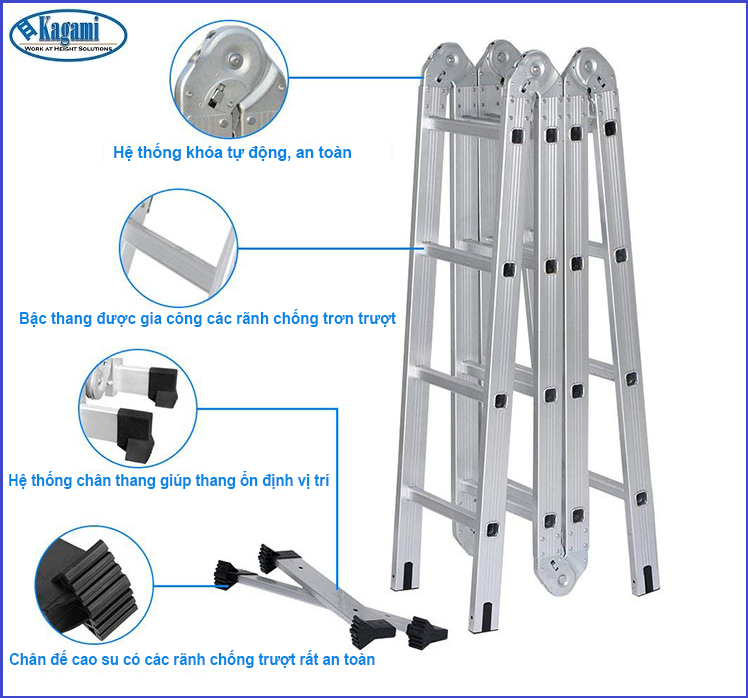 Kagami
WORK AT HEIGHT SOLUTIONS

Hệ thống khóa tự động, an toàn

Bậc thang được gia công các rãnh chống trơn trượt

Hệ thống chân thang giúp thang ổn định vị trí

Chân đế cao su có các rãnh chống trượt rất an toàn