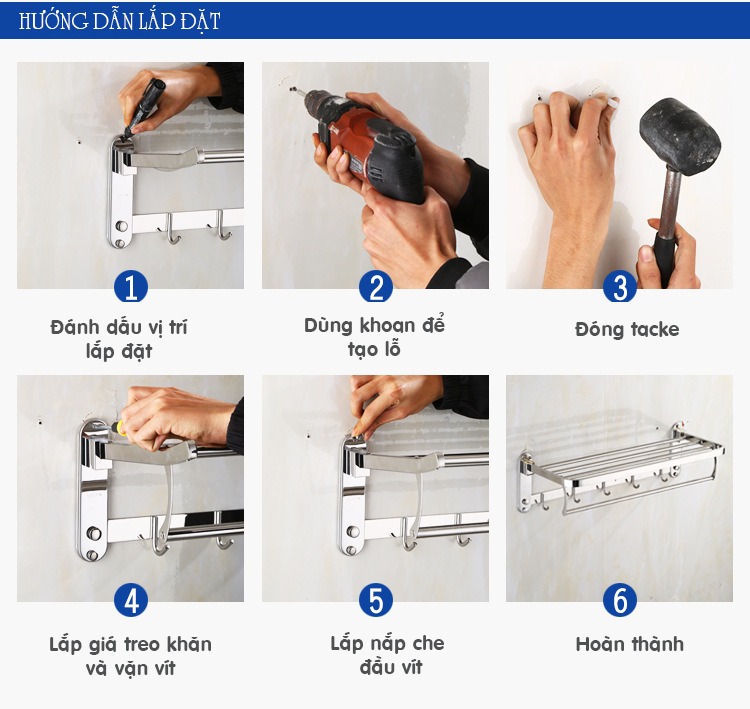 HƯỚNG DẪN LẮP ĐẶT

1
Đánh dấu vị trí lắp đặt

2
Dùng khoan để tạo lỗ

3
Đóng tacke

4
Lắp giá treo khăn và vặn vít

5
Lắp nắp che đầu vít

6
Hoàn thành