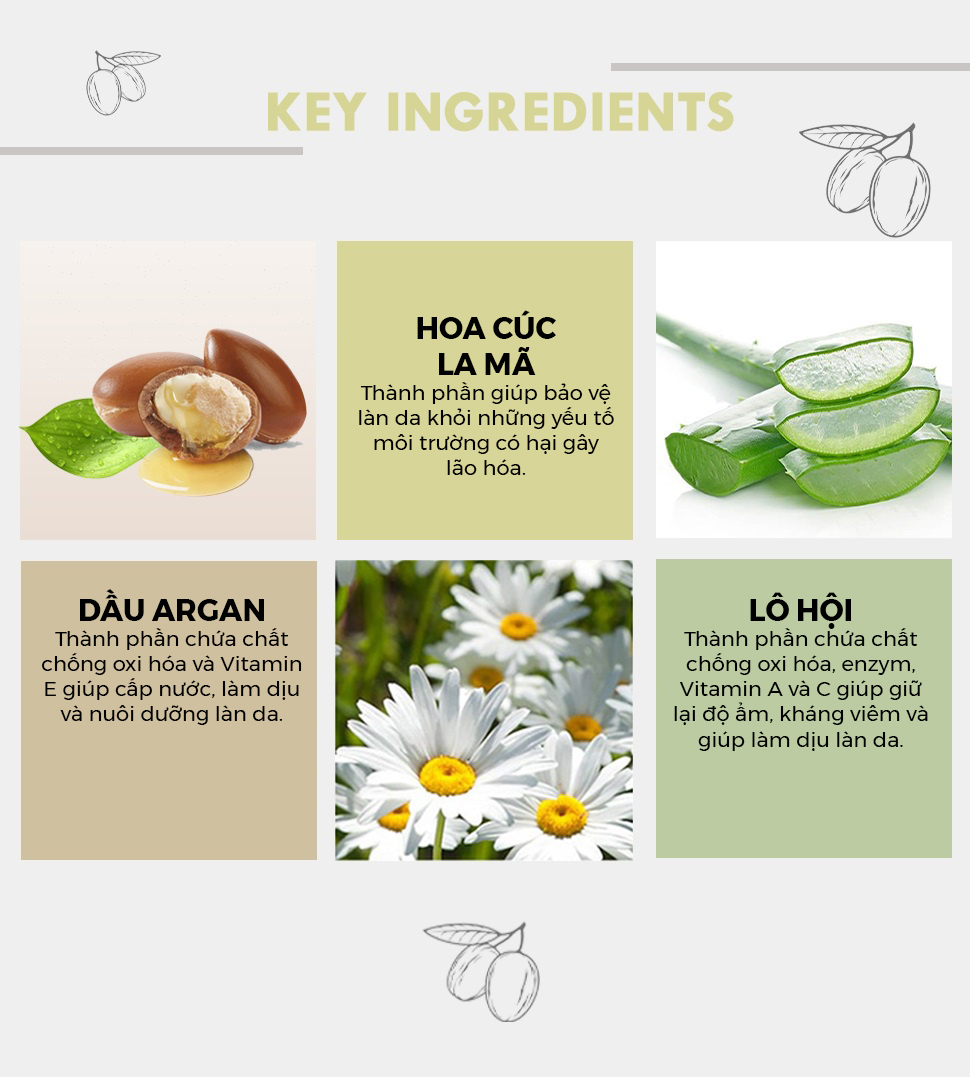 KEY INGREDIENTS

HOA CÚC LA MÃ
Thành phần giúp bảo vệ làn da khỏi những yếu tố môi trường có hại gây lão hóa.

DẦU ARGAN
Thành phần chứa chất chống oxi hóa và Vitamin E giúp cấp nước, làm dịu và nuôi dưỡng làn da.

LÔ HỘI
Thành phần chứa chất chống oxi hóa, enzym, Vitamin A và C giúp giữ lại độ ẩm, kháng viêm và giúp làm dịu làn da.