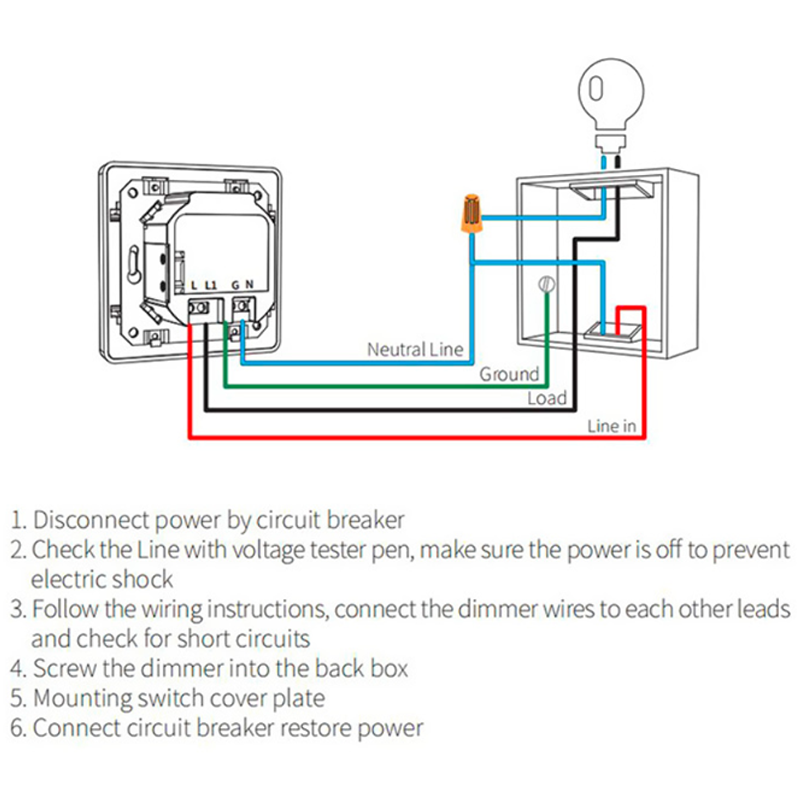 L L1 G N

Neutral Line
Ground
Load
Line in

1. Disconnect power by circuit breaker
2. Check the Line with voltage tester pen, make sure the power is off to prevent electric shock
3. Follow the wiring instructions, connect the dimmer wires to each other leads and check for short circuits
4. Screw the dimmer into the back box
5. Mounting switch cover plate
6. Connect circuit breaker restore power