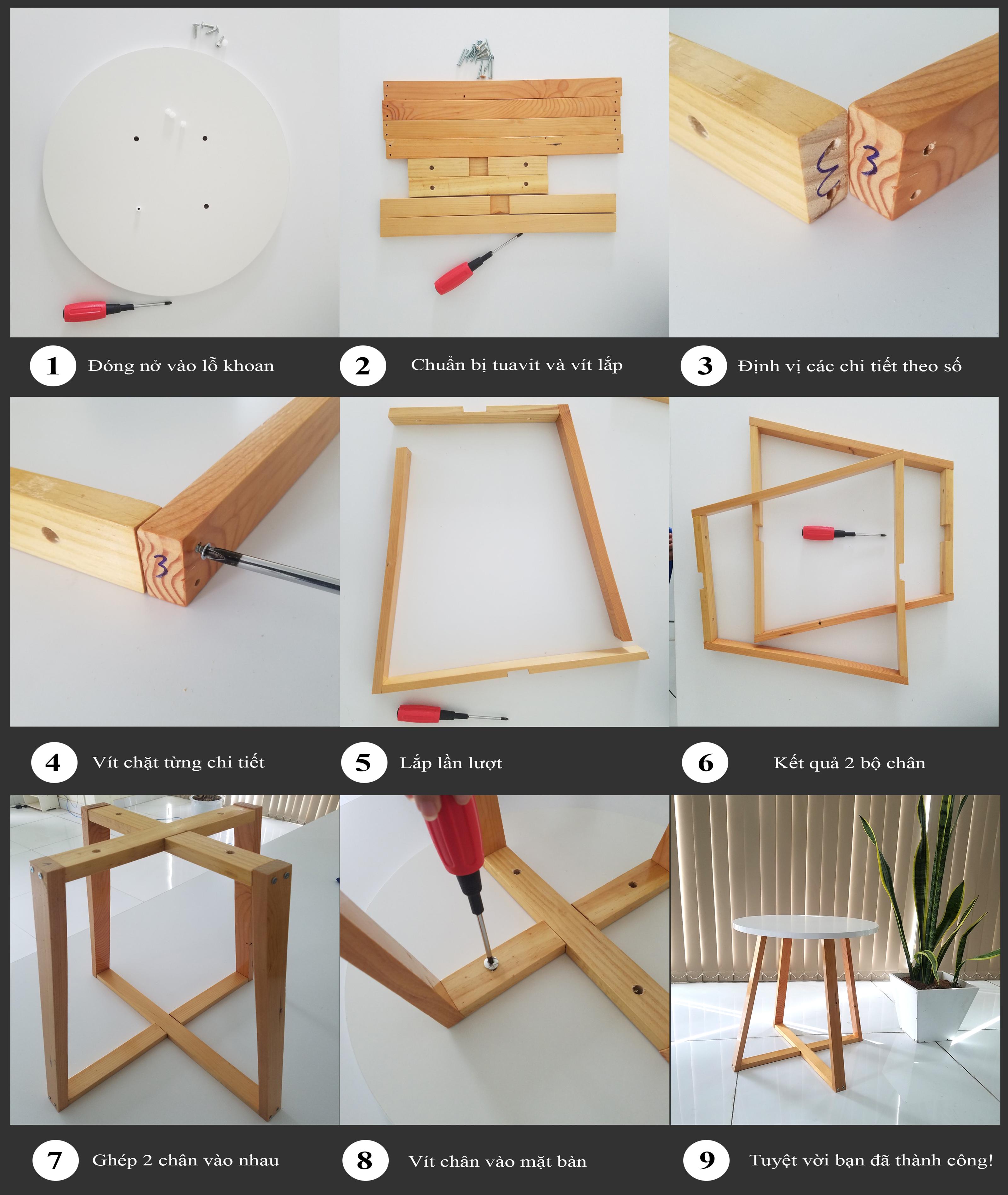 3

3

1 Đóng nở vào lỗ khoan

2 Chuẩn bị tuavit và vít lắp

3 Định vị các chi tiết theo số

3

4 Vít chặt từng chi tiết

5 Lắp lần lượt

6 Kết quả 2 bộ chân

7 Ghép 2 chân vào nhau

8 Vít chân vào mặt bàn

9 Tuyệt vời bạn đã thành công!