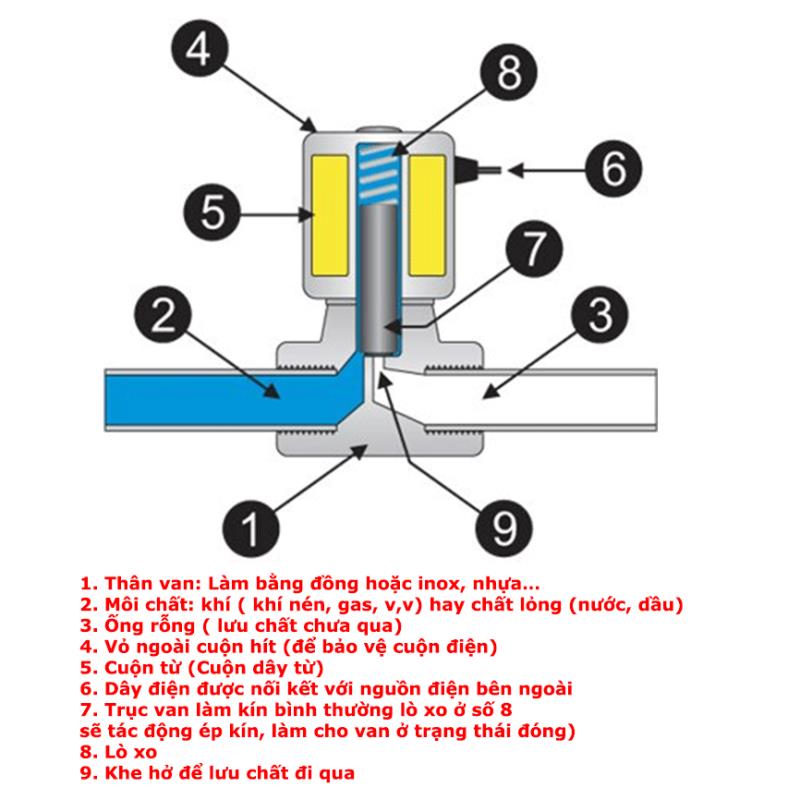 4

8

6

5

7

2

3

1

9

1. Thân van: Làm bằng đồng hoặc inox, nhựa...
2. Môi chất: khí ( khí nén, gas, v,v) hay chất lỏng (nước, dầu)
3. Ống rỗng ( lưu chất chưa qua)
4. Vỏ ngoài cuộn hít (để bảo vệ cuộn điện)
5. Cuộn từ (Cuộn dây từ)
6. Dây điện được nối kết với nguồn điện bên ngoài
7. Trục van làm kín bình thường lò xo ở số 8 sẽ tác động ép kín, làm cho van ở trạng thái đóng)
8. Lò xo
9. Khe hở để lưu chất đi qua