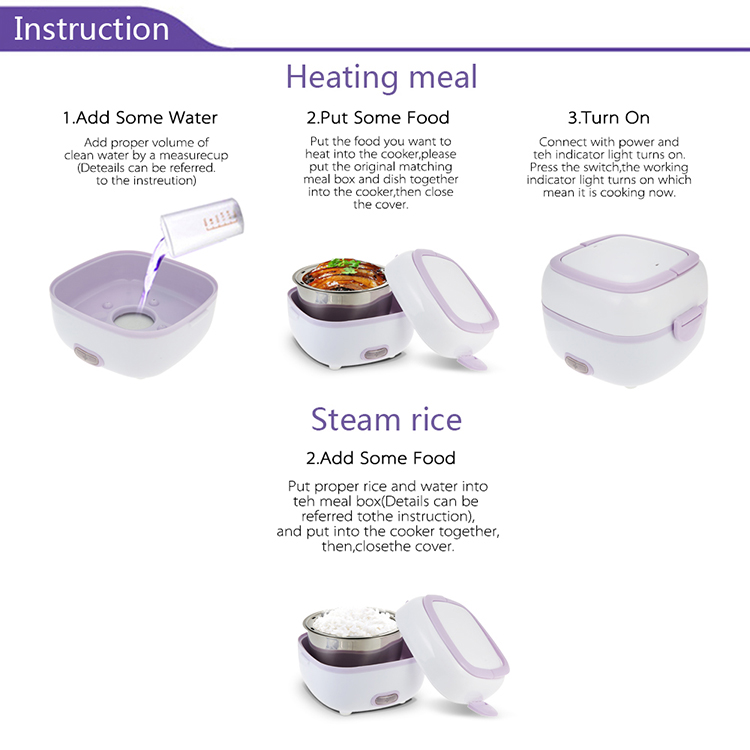 Instruction

Heating meal

1.Add Some Water

Add proper volume of clean water by a measurecup (Deteails can be referred. to the instreution)

2.Put Some Food

Put the food you want to heat into the cooker,please put the original matching meal box and dish together into the cooker,then close the cover.

3.Turn On

Connect with power and teh indicator light turns on. Press the switch,the working indicator light turns on which mean it is cooking now.

Steam rice

2.Add Some Food

Put proper rice and water into teh meal box(Details can be referred tothe instruction), and put into the cooker together, then,closethe cover.