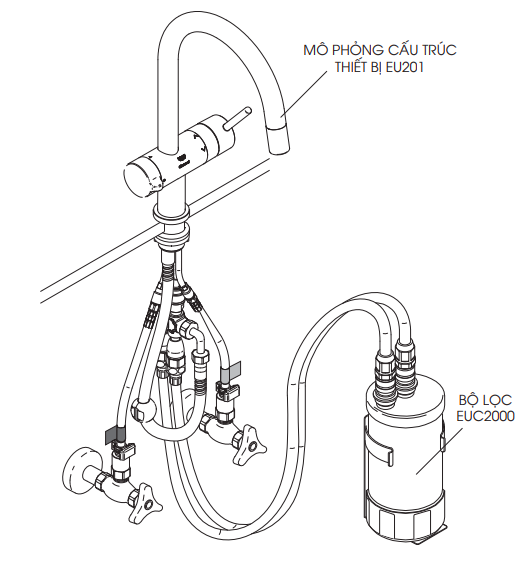 MÔ PHỎNG CẤU TRÚC THIẾT BỊ EU201

BỘ LỌC EUC2000