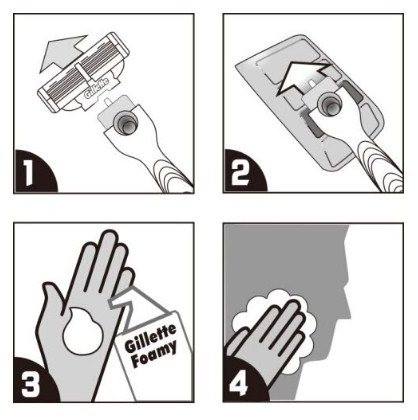 Gillette

1

2

Gillette Foamy

3

4