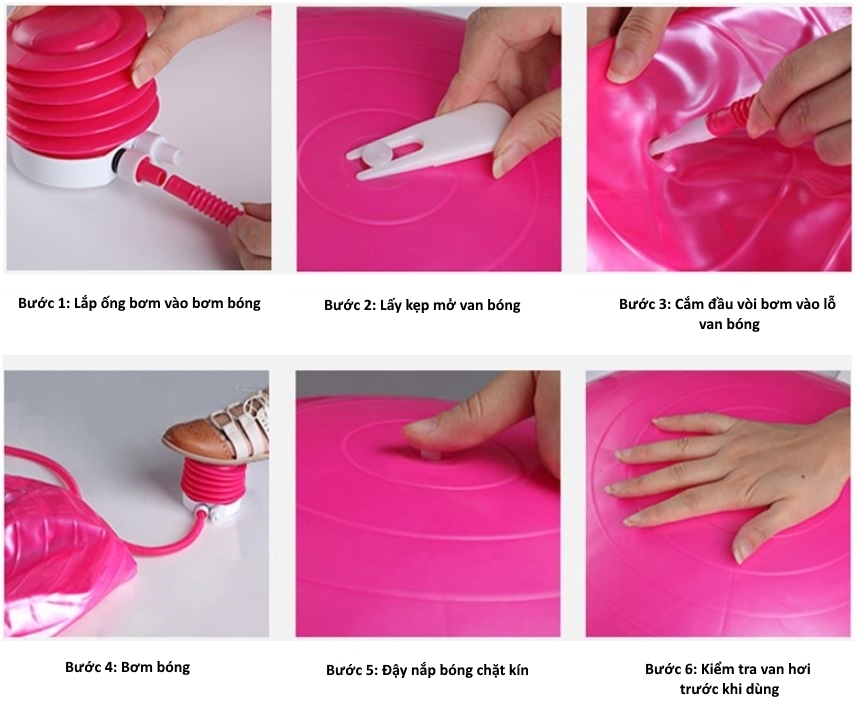 Bước 1: Lắp ống bơm vào bơm bóng

Bước 2: Lấy kẹp mở van bóng

Bước 3: Cắm đầu vòi bơm vào lỗ van bóng

Bước 4: Bơm bóng

Bước 5: Đậy nắp bóng chặt kín

Bước 6: Kiểm tra van hơi trước khi dùng