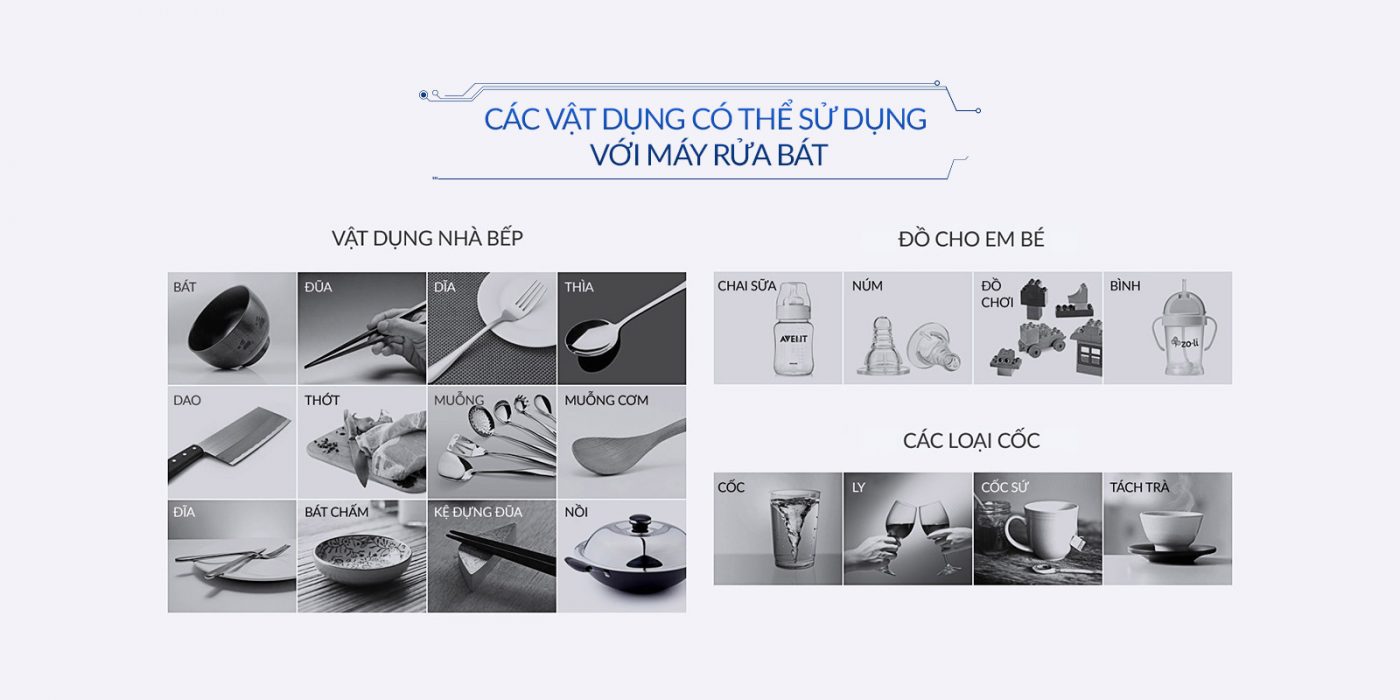 CÁC VẬT DỤNG CÓ THỂ SỬ DỤNG
VỚI MÁY RỬA BÁT

VẬT DỤNG NHÀ BẾP

BÁT
ĐŨA
DĨA
THÌA
DAO
THỚT
MUỖNG
MUỖNG CƠM
ĐĨA
BÁT CHẤM
KỆ ĐỰNG ĐŨA
NỒI

ĐỒ CHO EM BÉ

CHAI SỮA
AVENT
NÚM
ĐỒ CHƠI
BÌNH
zo-li

CÁC LOẠI CỐC

CỐC
LY
CỐC SỨ
TÁCH TRÀ